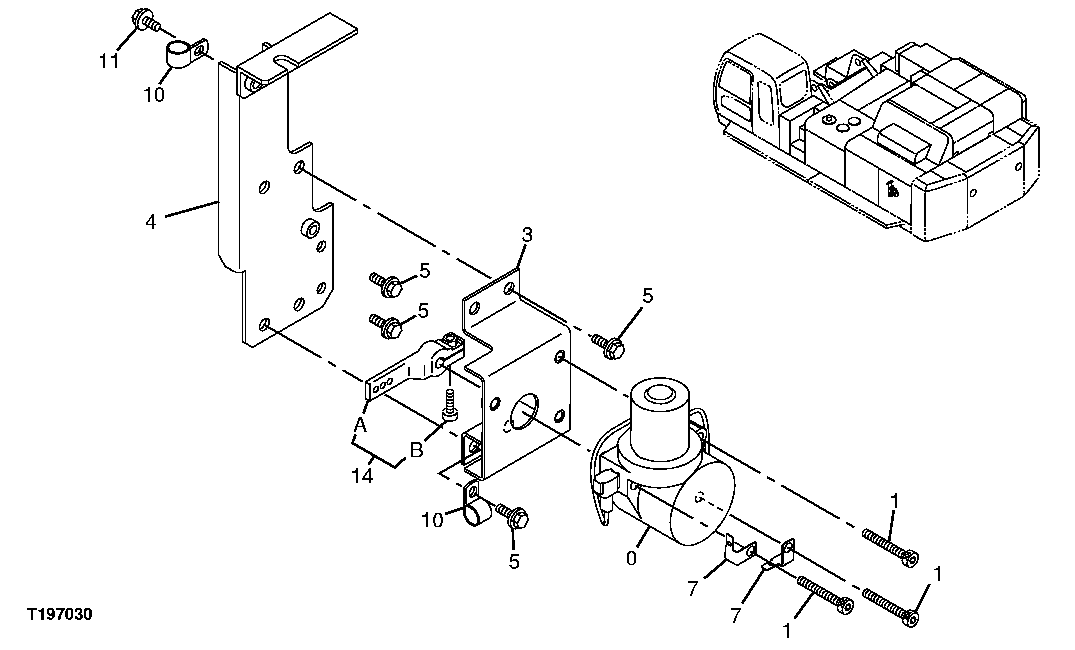 11
10
4
3
5
5
5
A
B
14
10
5
0
7
7
1
1
1
T197030