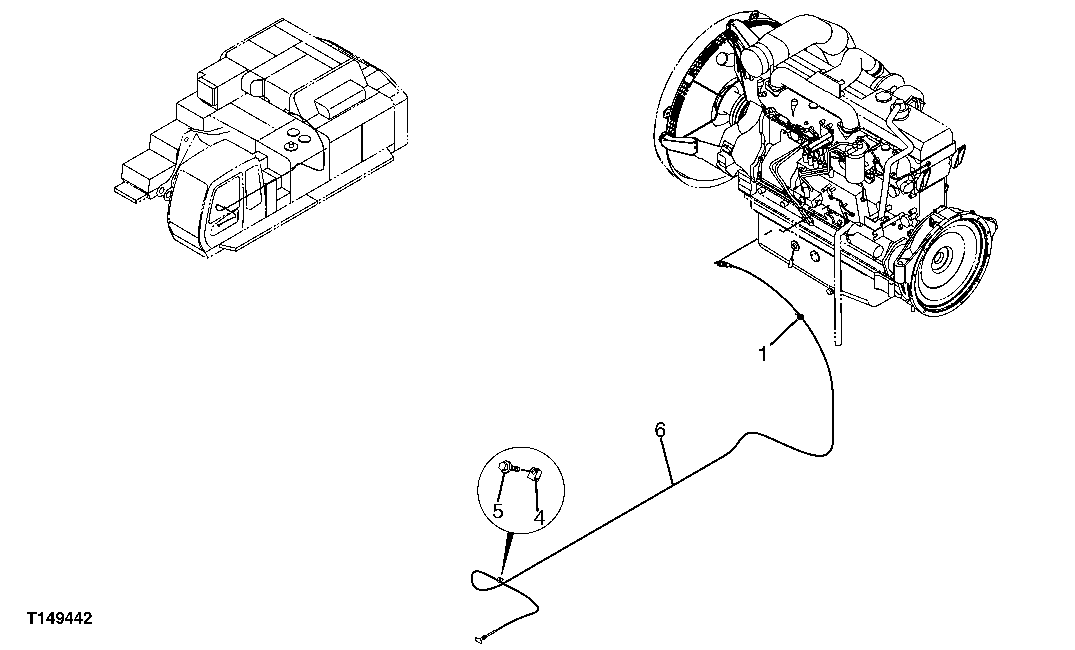 1
6
5
4
T149442