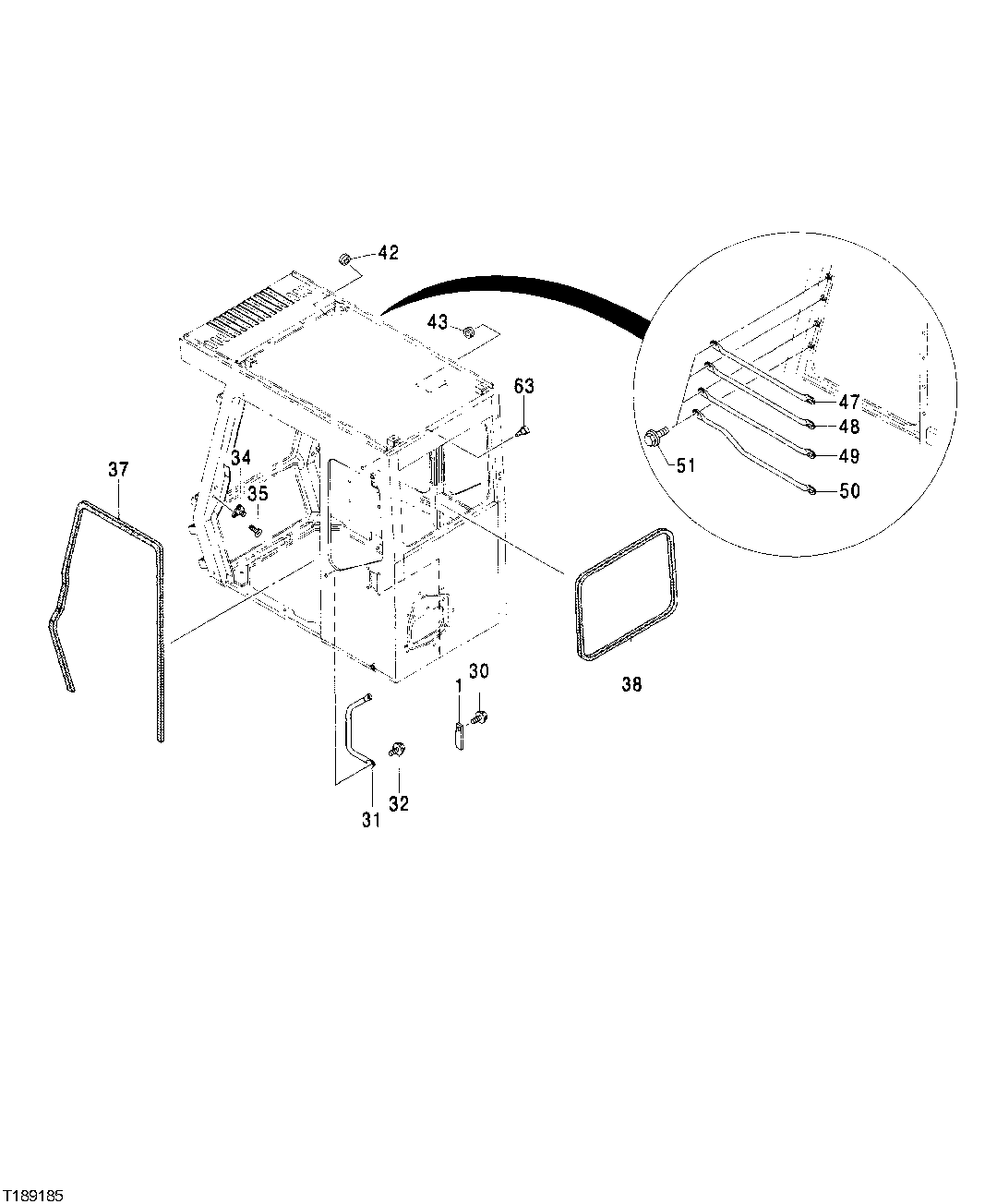 42
43
63
47
48
49
50
51
37
34
35
38
30
1
32
31
T189185