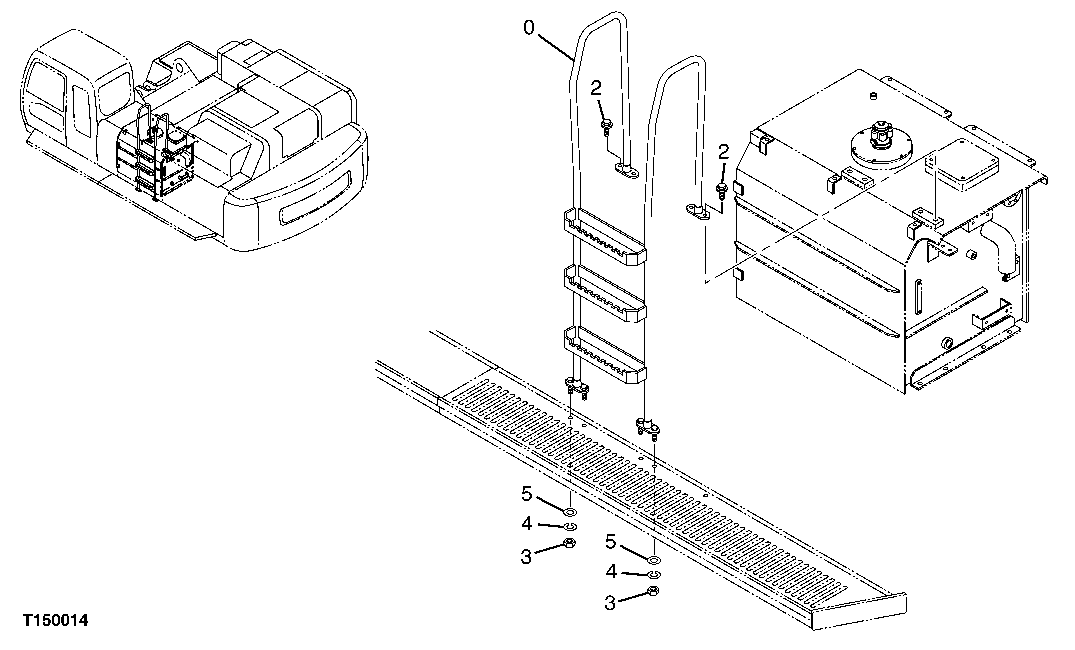 0
2
2
5
4
3
5
4
3
T150014