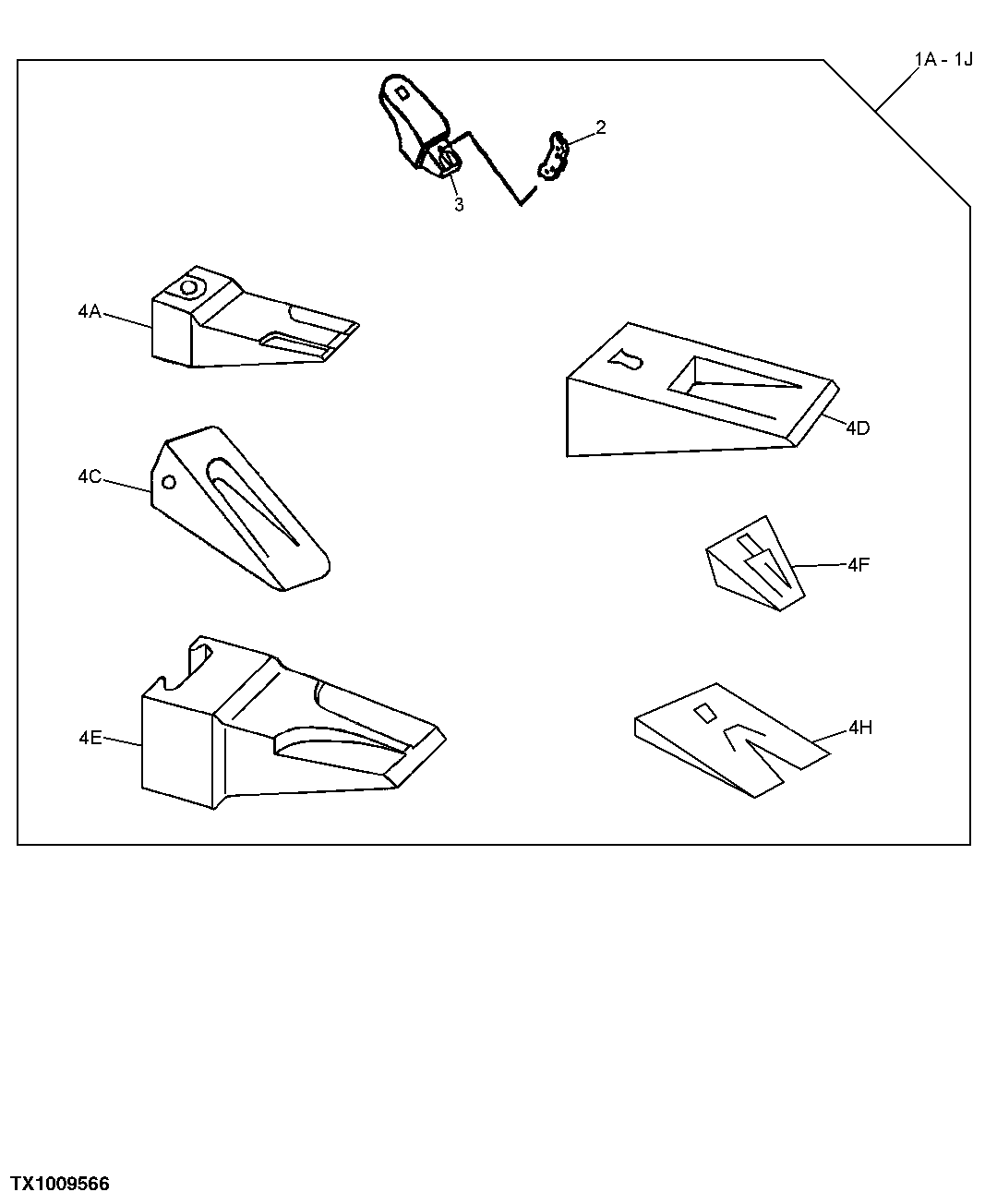 1A - 1J

2

3

4A

4D

4C

4F

4E

4H

TX1009566