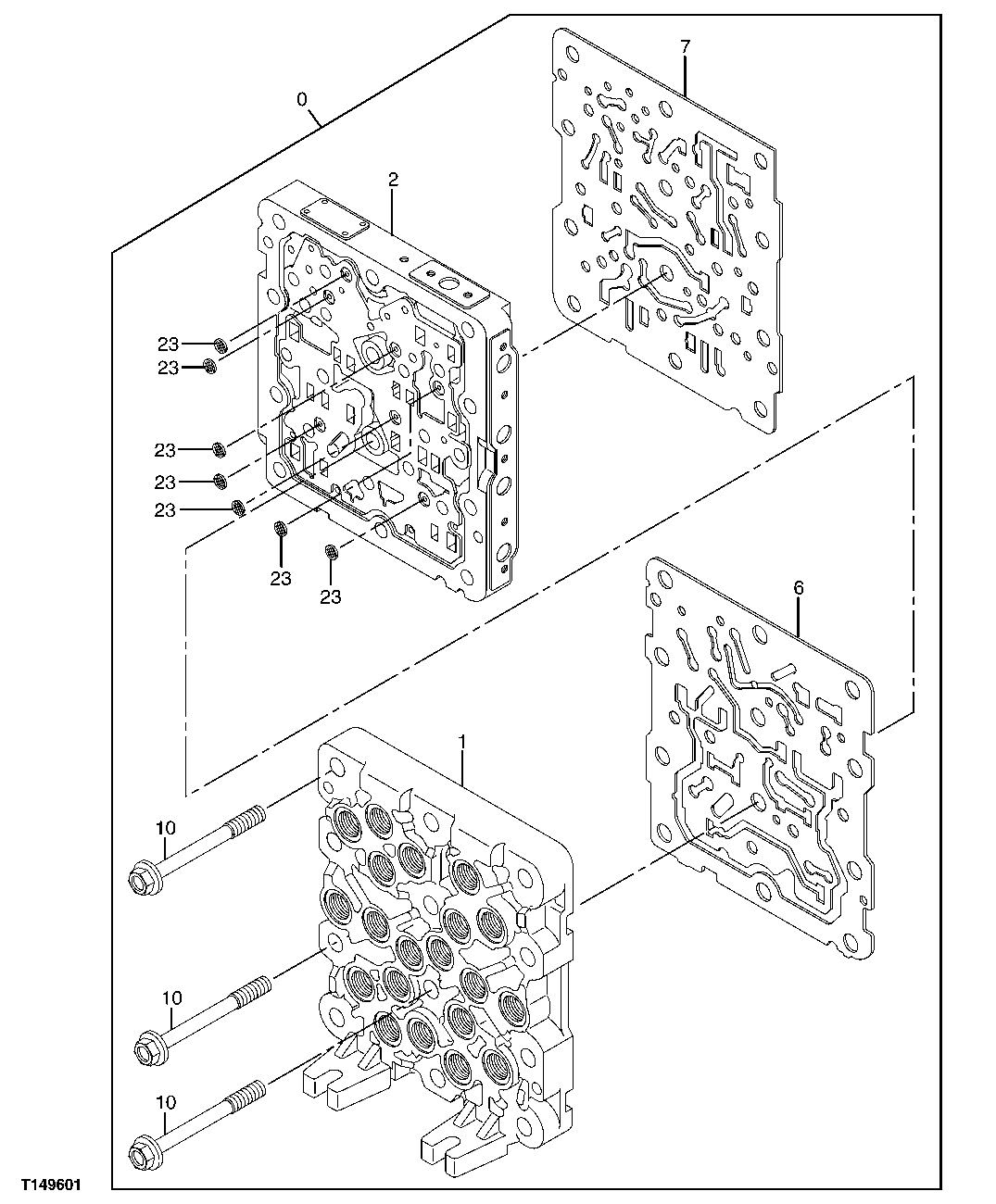 0
7
2
23
23
23
23
23
23
23
6
1
10
10
10
T149601