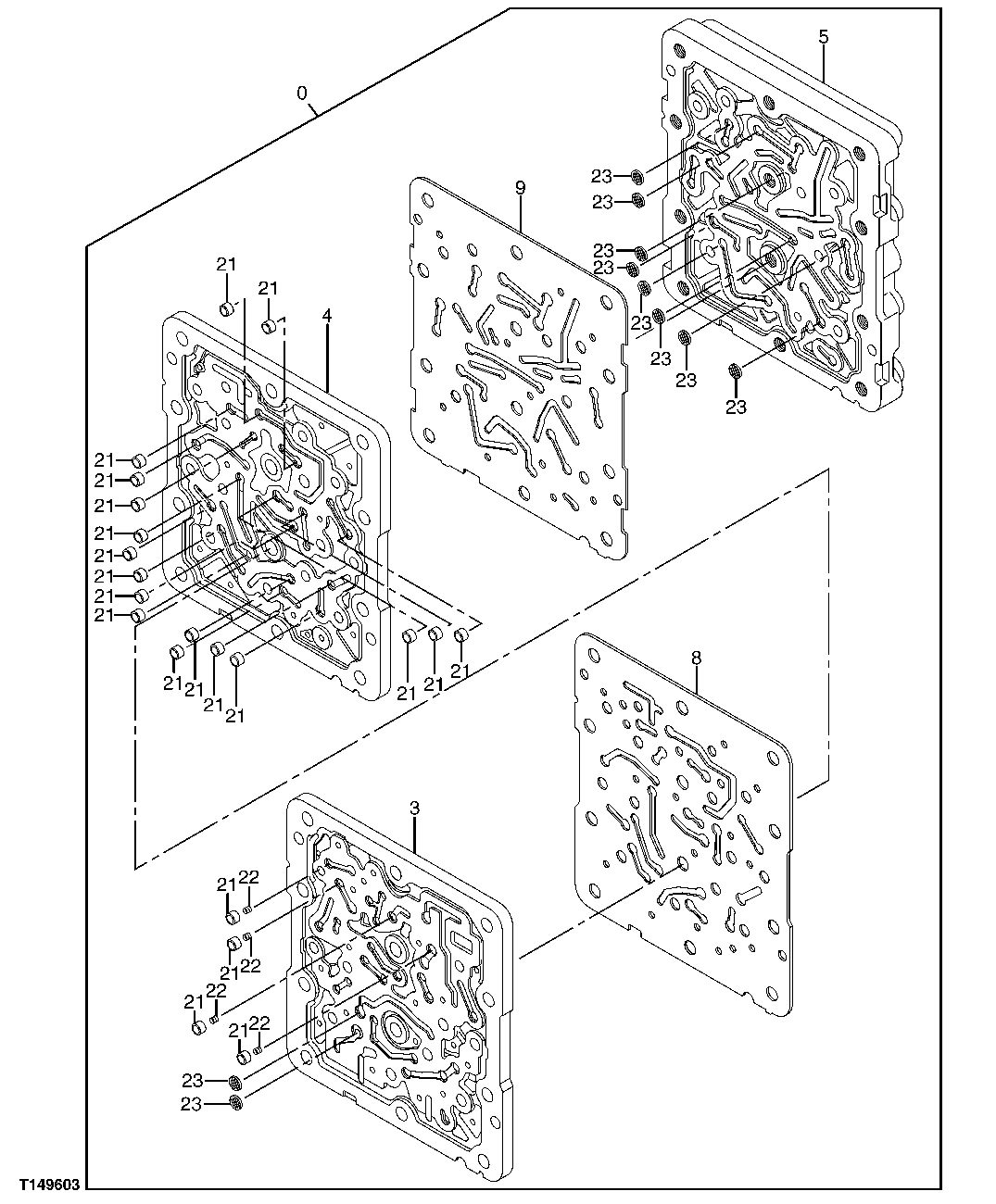 0
5
9
23
23
23
23
23
23
23
23
21
21
4
21
21
21
21
21
21
21
21
21
21
21
21
21
21
21
8
3
21
22
21
22
21
22
21
22
23
23
T149603