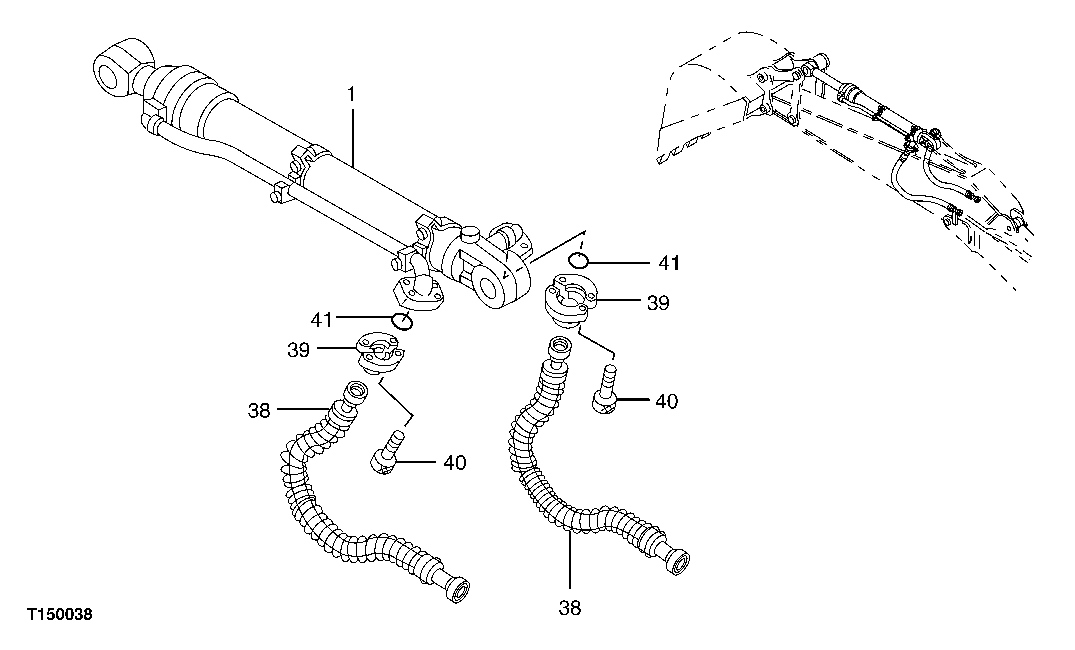 1
41
39
41
39
40
38
40
38
T150038