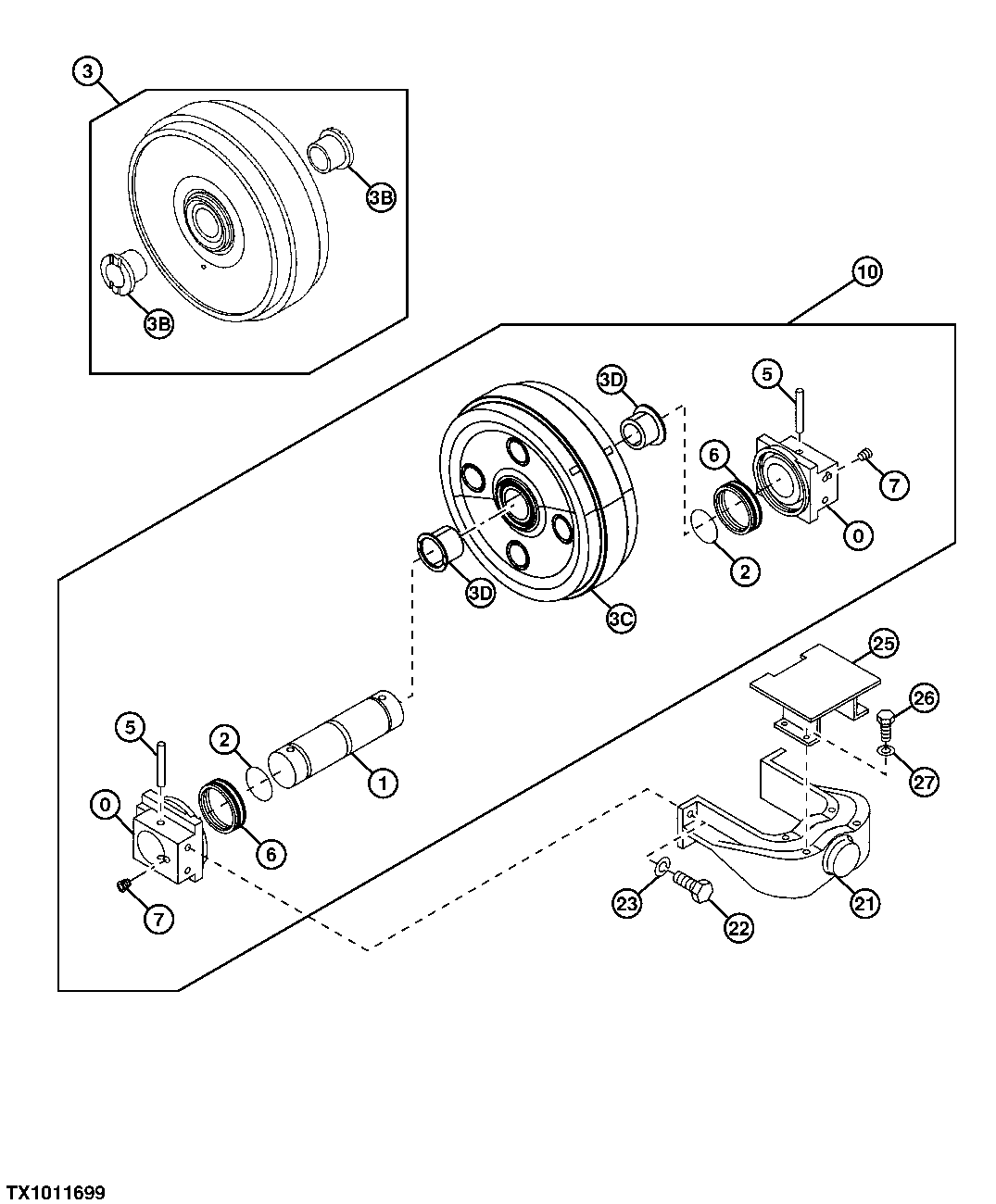 3
3B
3B
10
3D
5
6
7
0
2
3D
3C
25
26
27
5
2
1
0
6
7
23
22
21
TX1011699