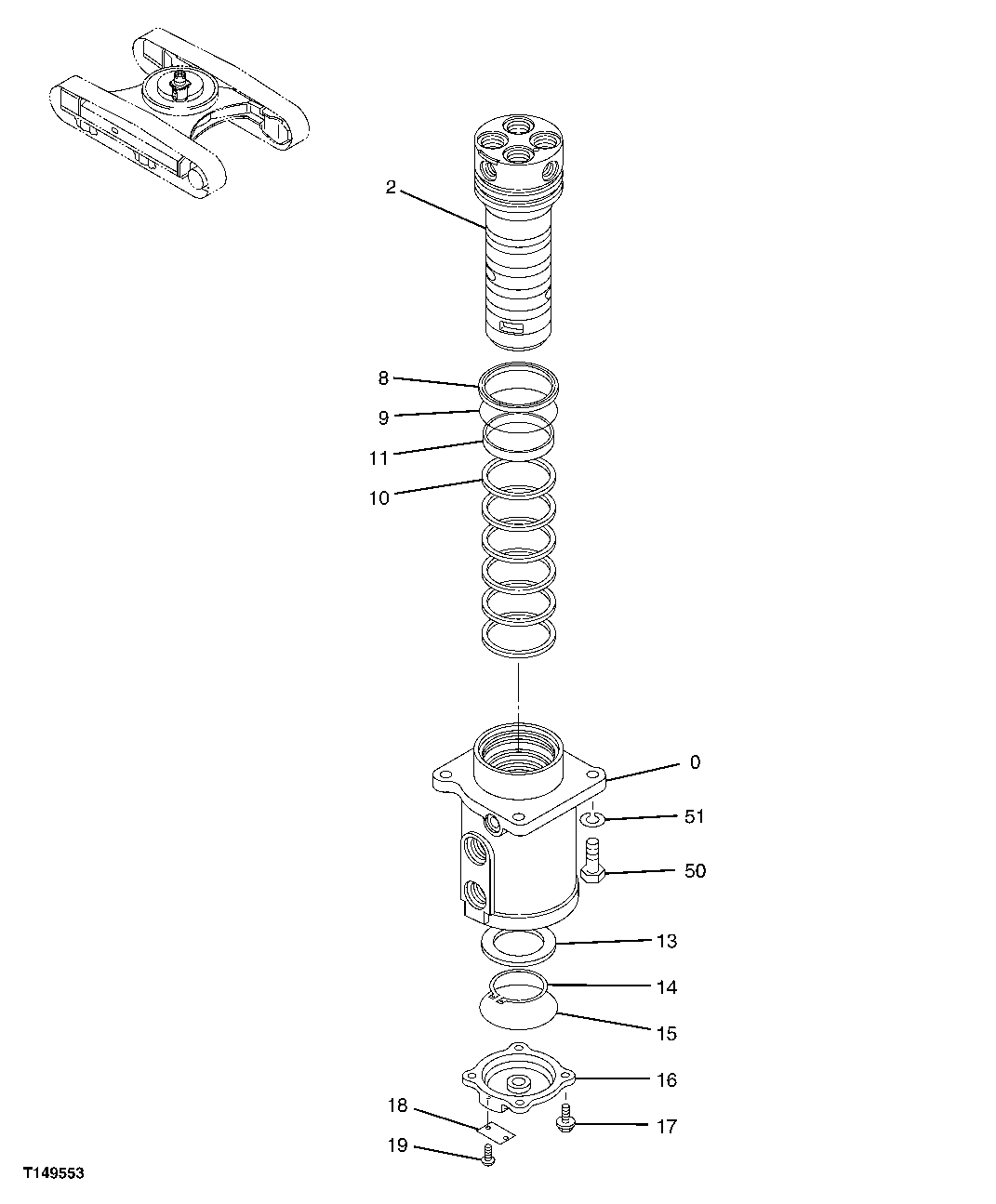 2
8
9
11
10
0
51
50
13
14
15
16
18
17
19
T149553