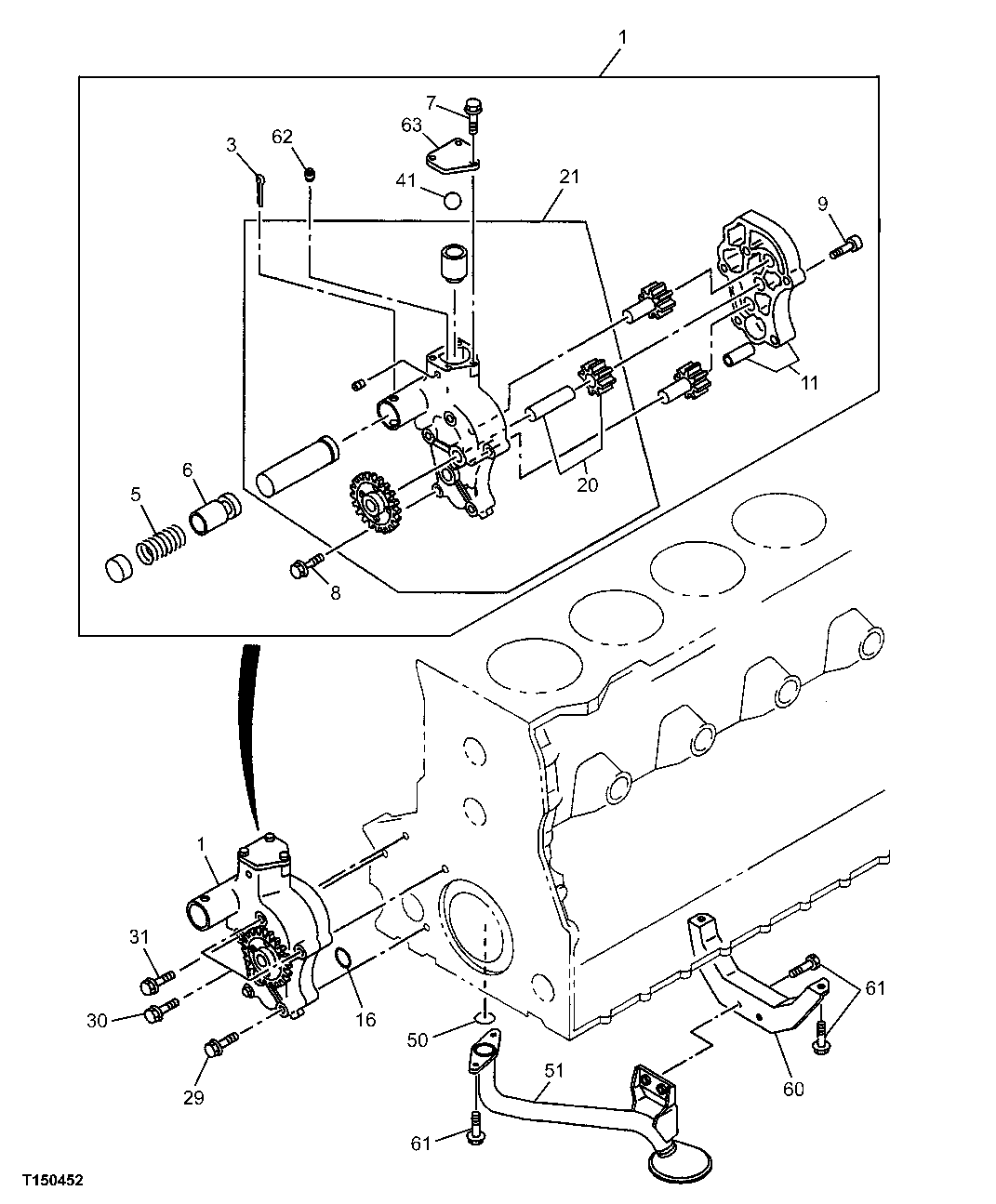 1
7
63
3
62
41
21
9
11
20
6
5
8
1
31
30
29
16
50
51
61
60
61
T150452