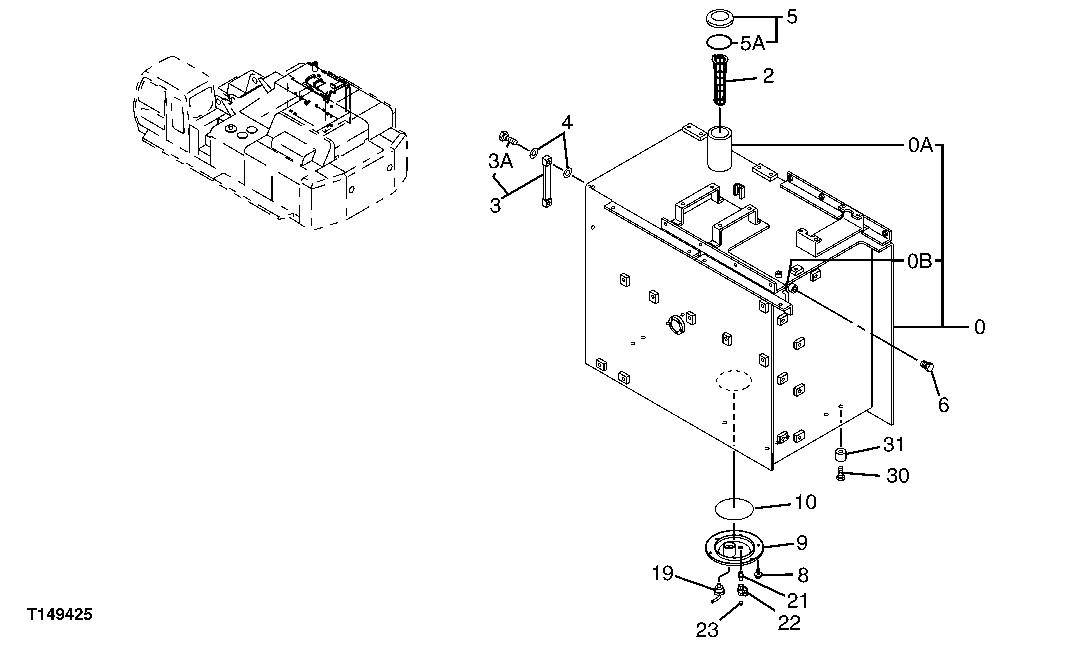 5
5A
2
4
3A
3
0A
0B
0
6
31
30
10
9
8
19
21
22
23
T149425