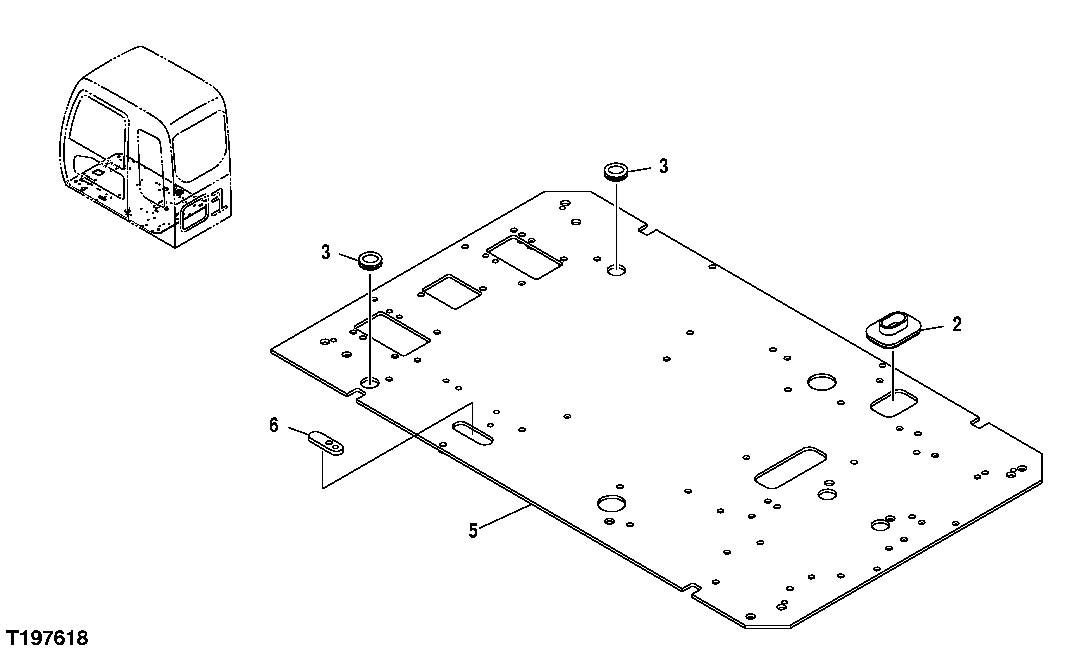 3
3
2
6
5
T197618