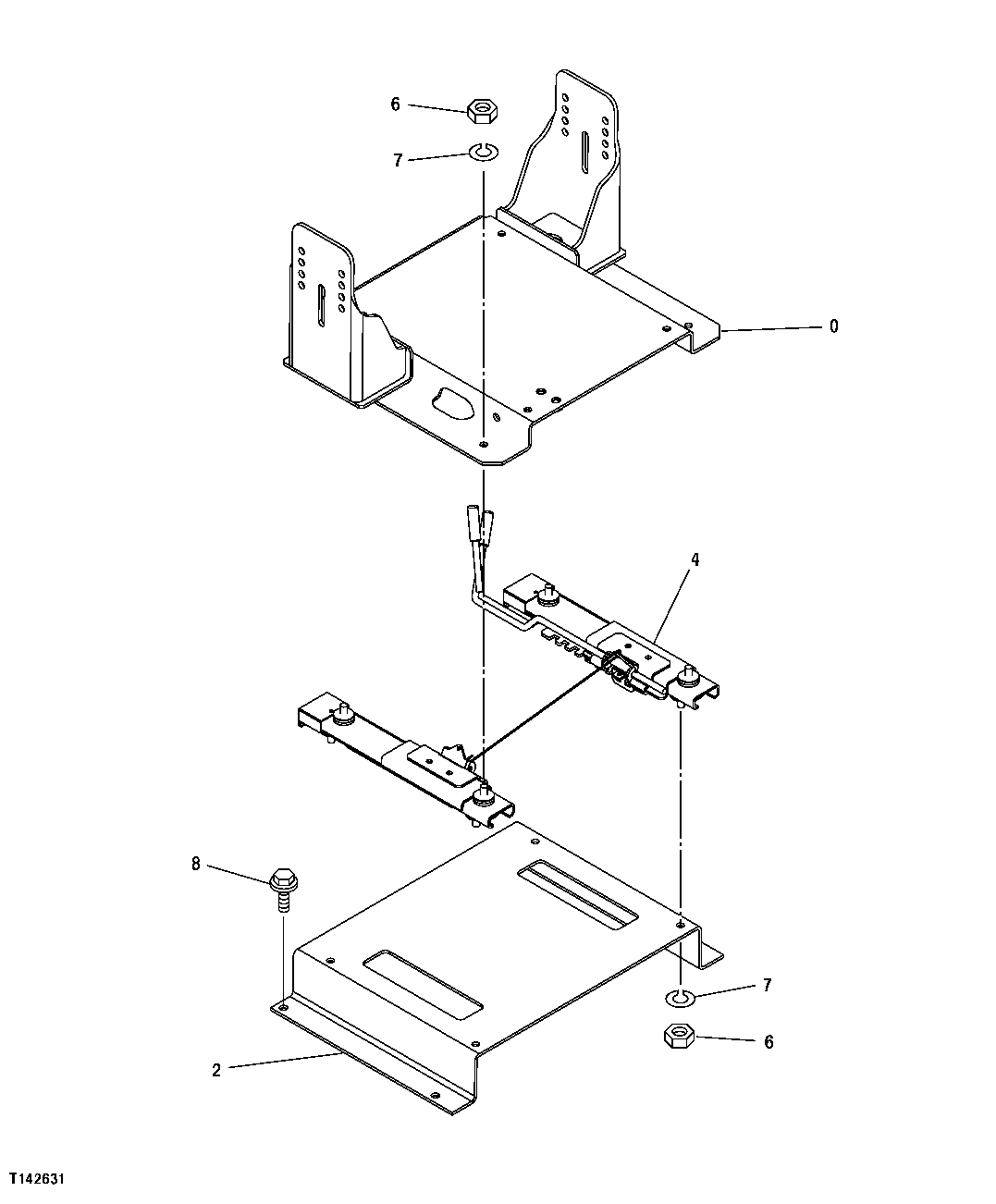 6
7
0
4
8
7
6
2
T142631