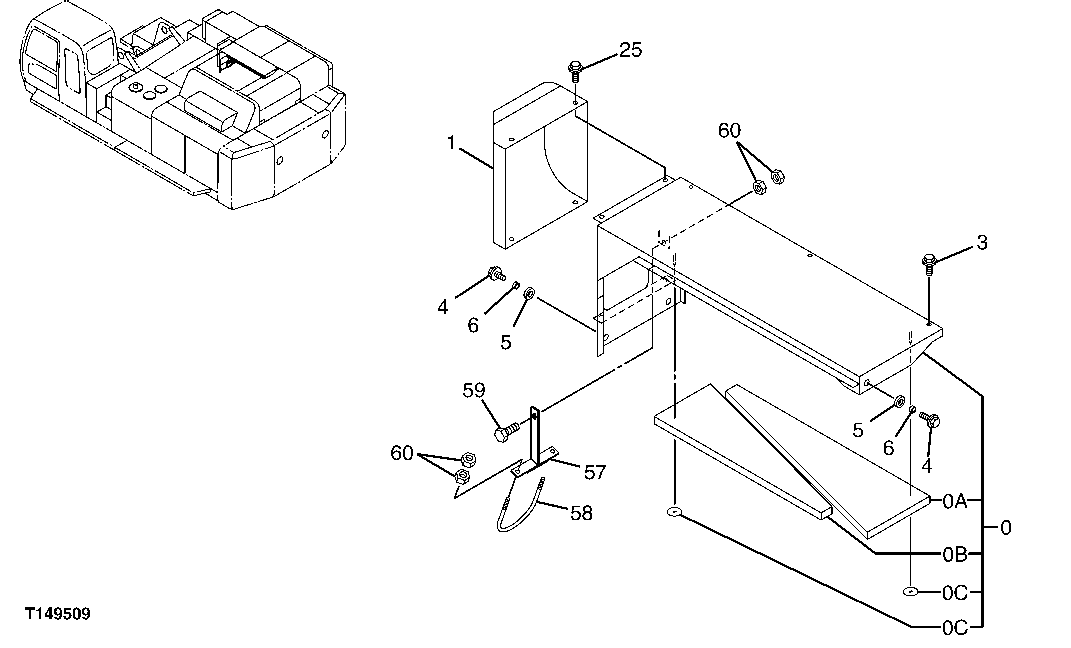 25
1
60
3
4
6
5
59
5
6
4
60
57
58
0A
0
0B
0C
0C
T149509