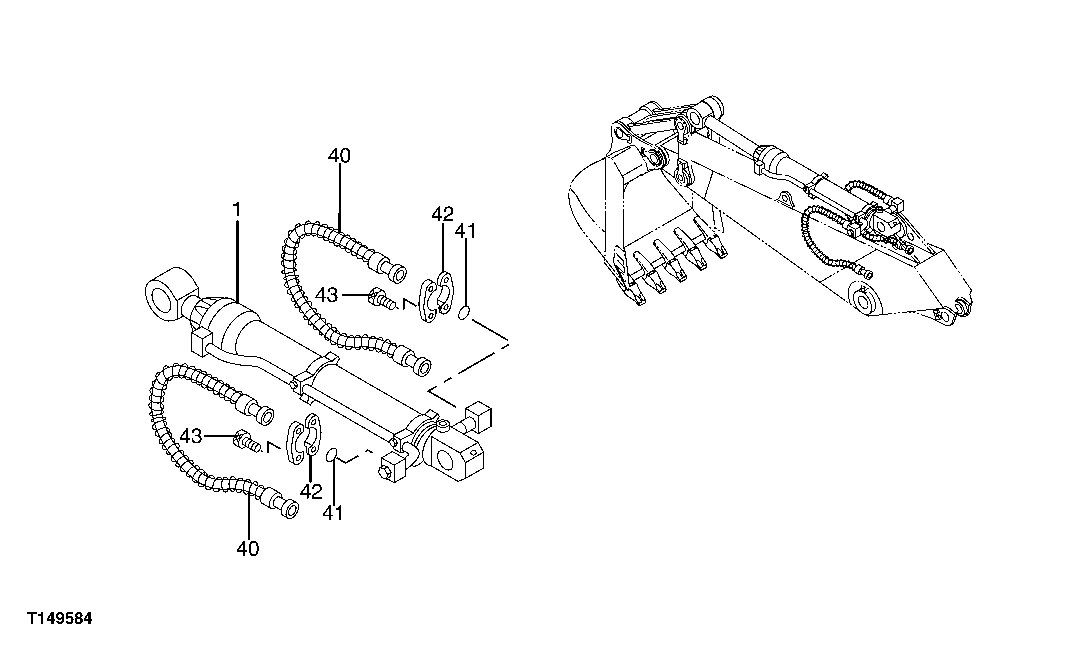 40
1
42
41
43
43
42
41
40
T149584