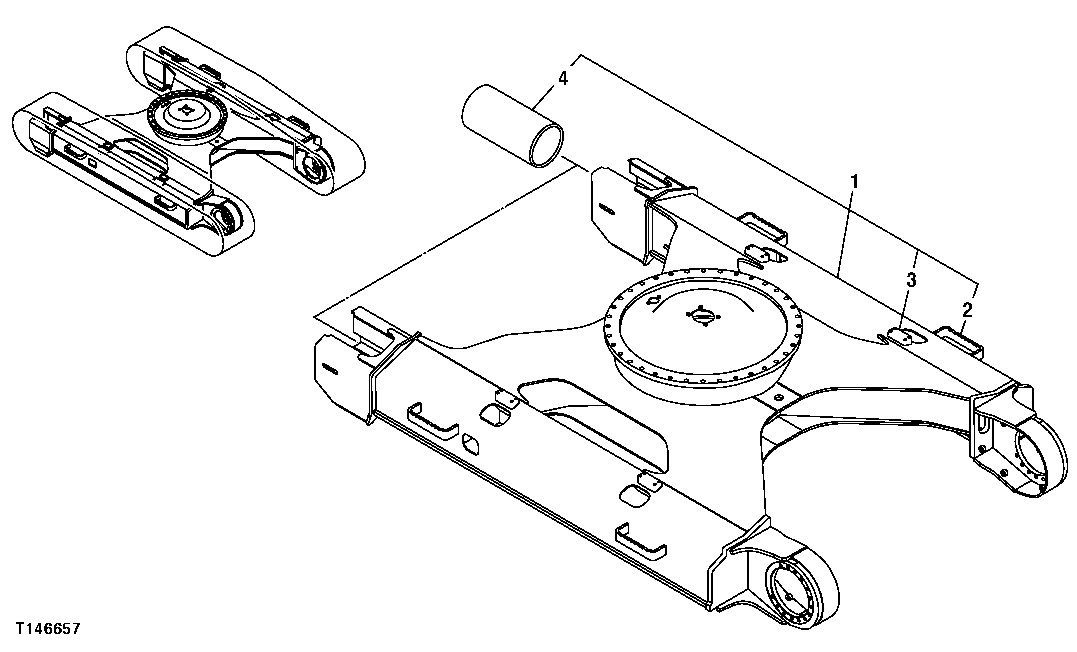 4
1
3
2
T146657