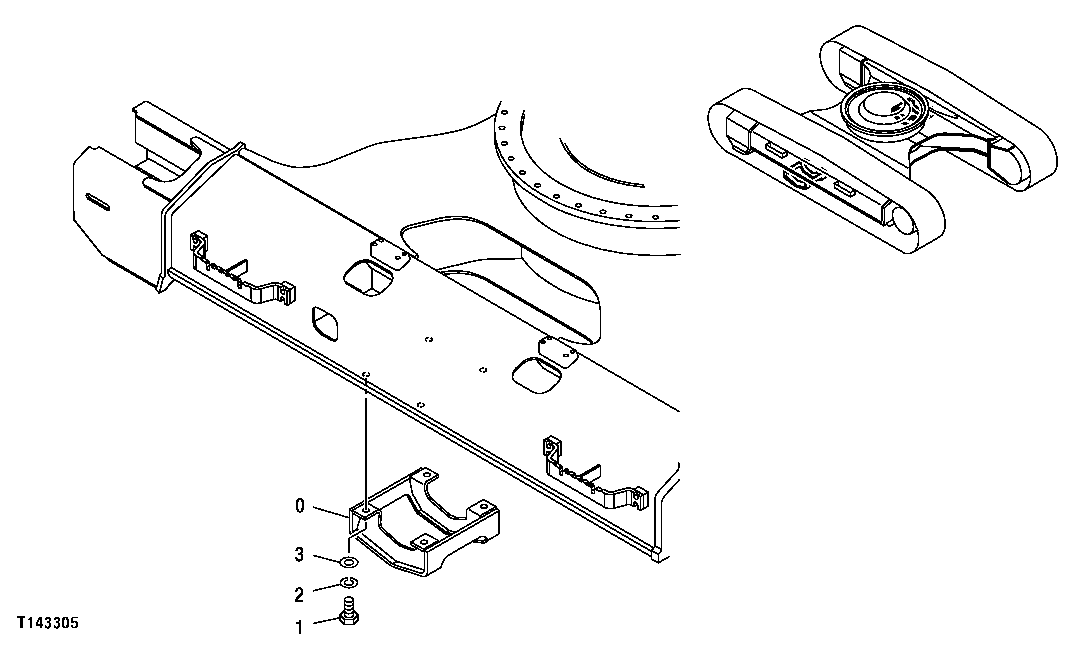 0
3
2
1
T143305