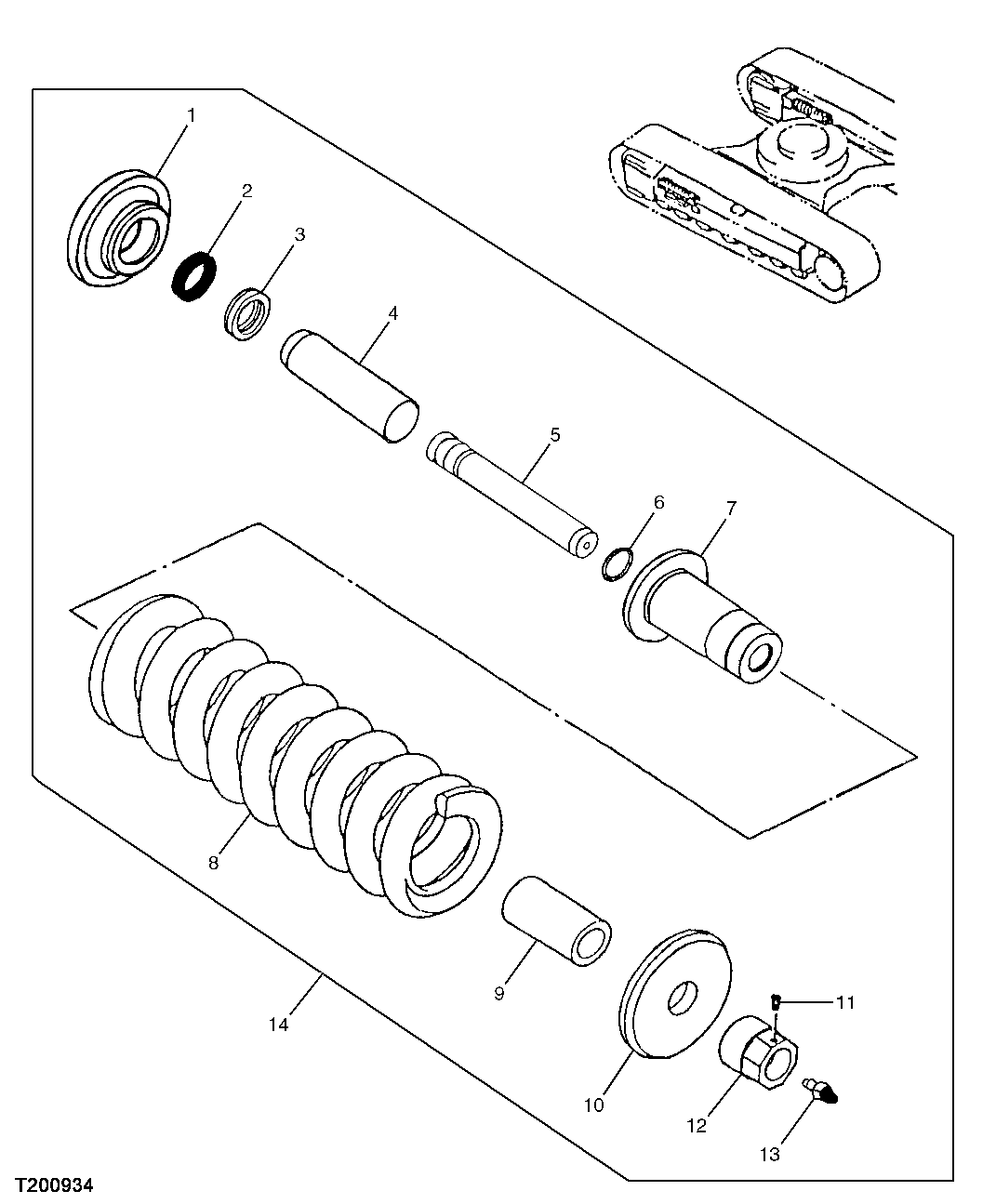 1
2
3
4
5
6
7
8
9
14
10
11
12
13
T200934