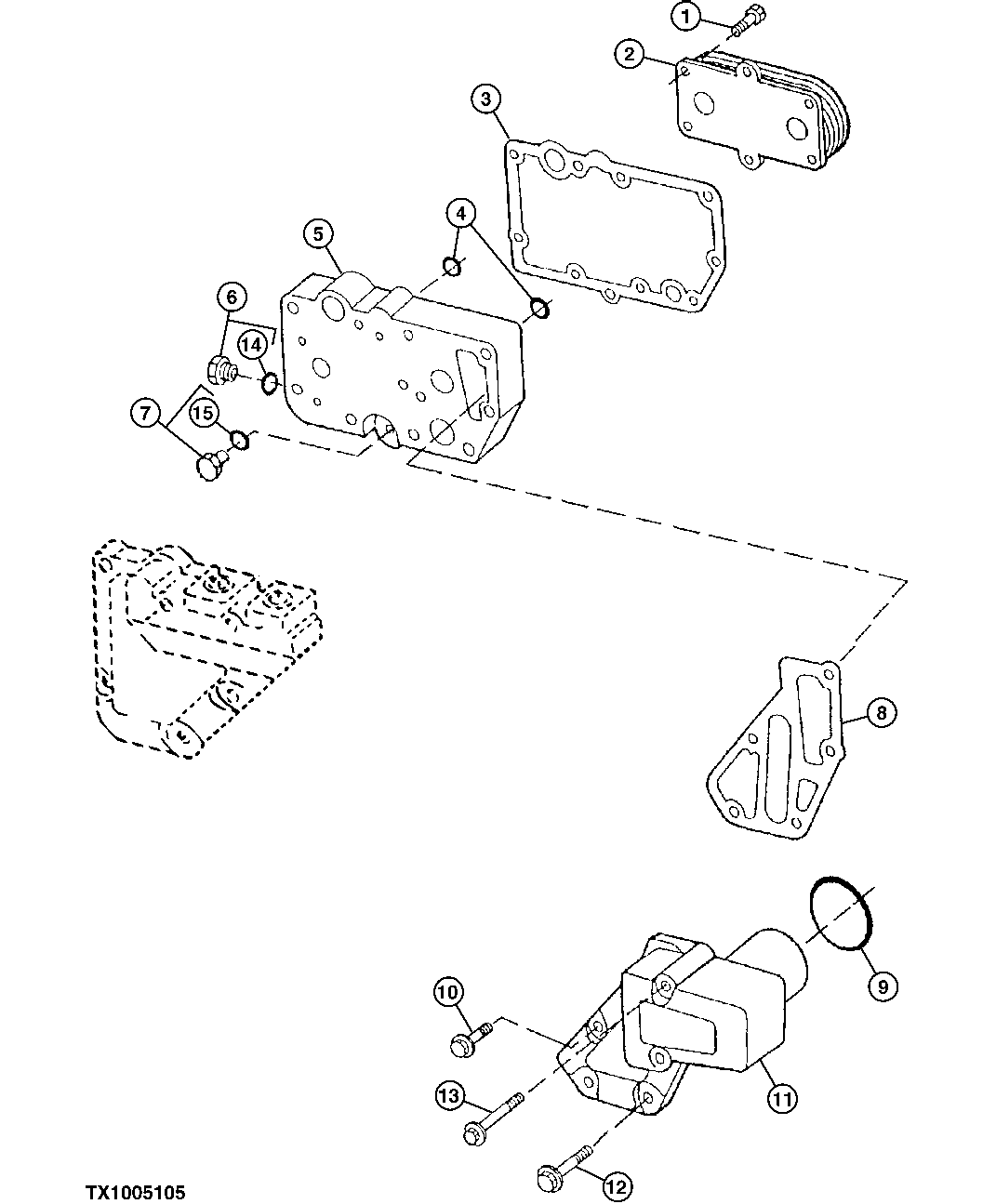 1
2
3
4
5
6
14
7
15
8
9
10
11
13
12
TX1005105