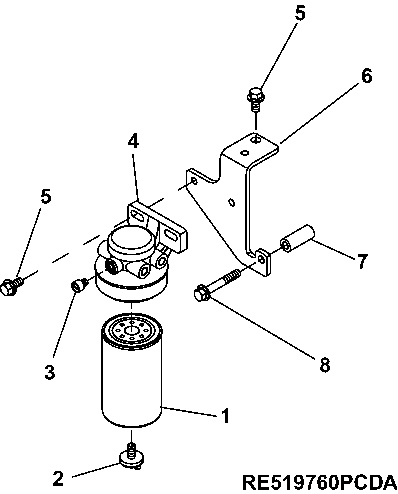 5
6
4
5
7
3
8
1
2
RE519760PCDA