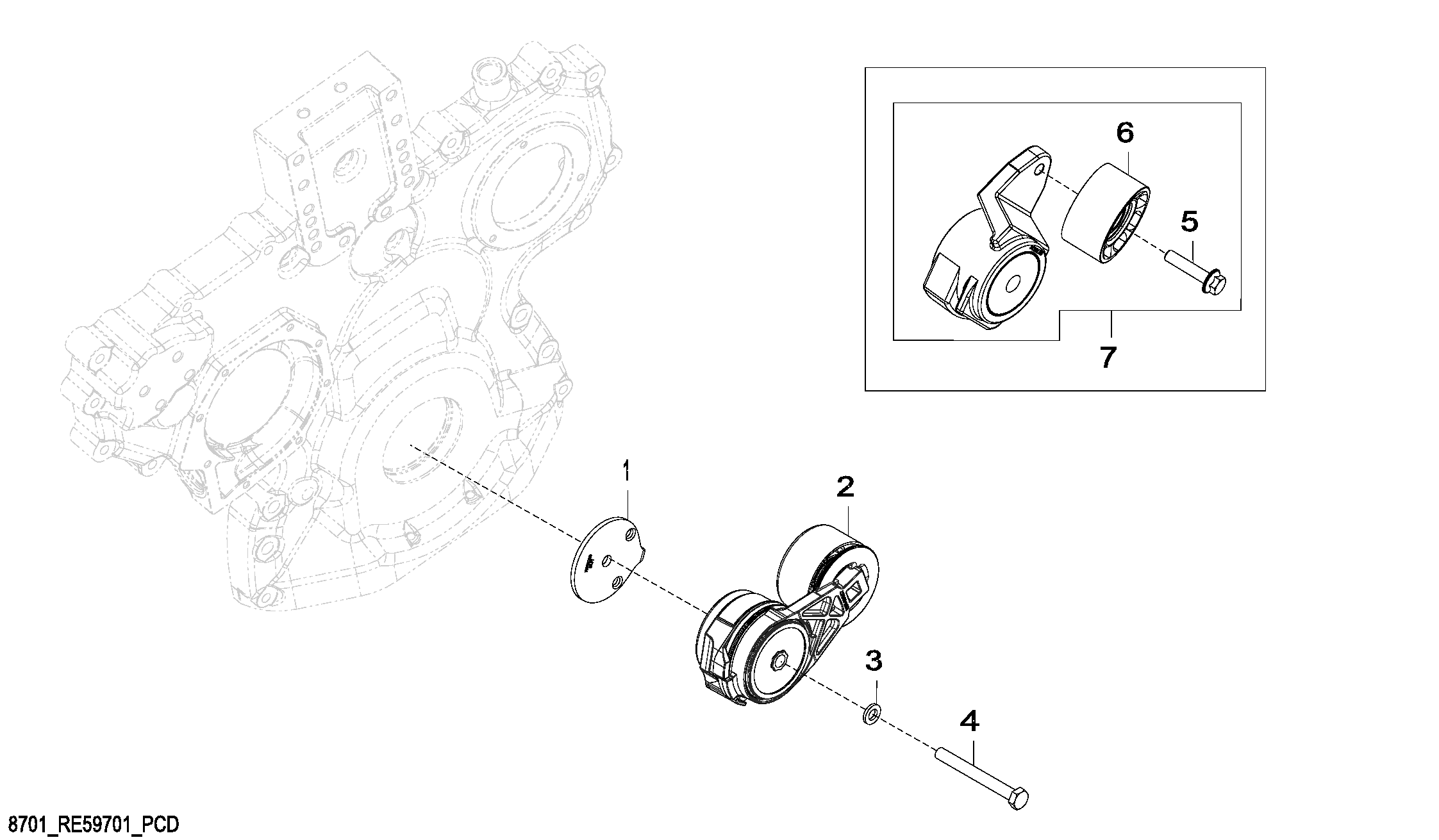 6
5
7
1
2
3
4
8701_RE59701_PCD