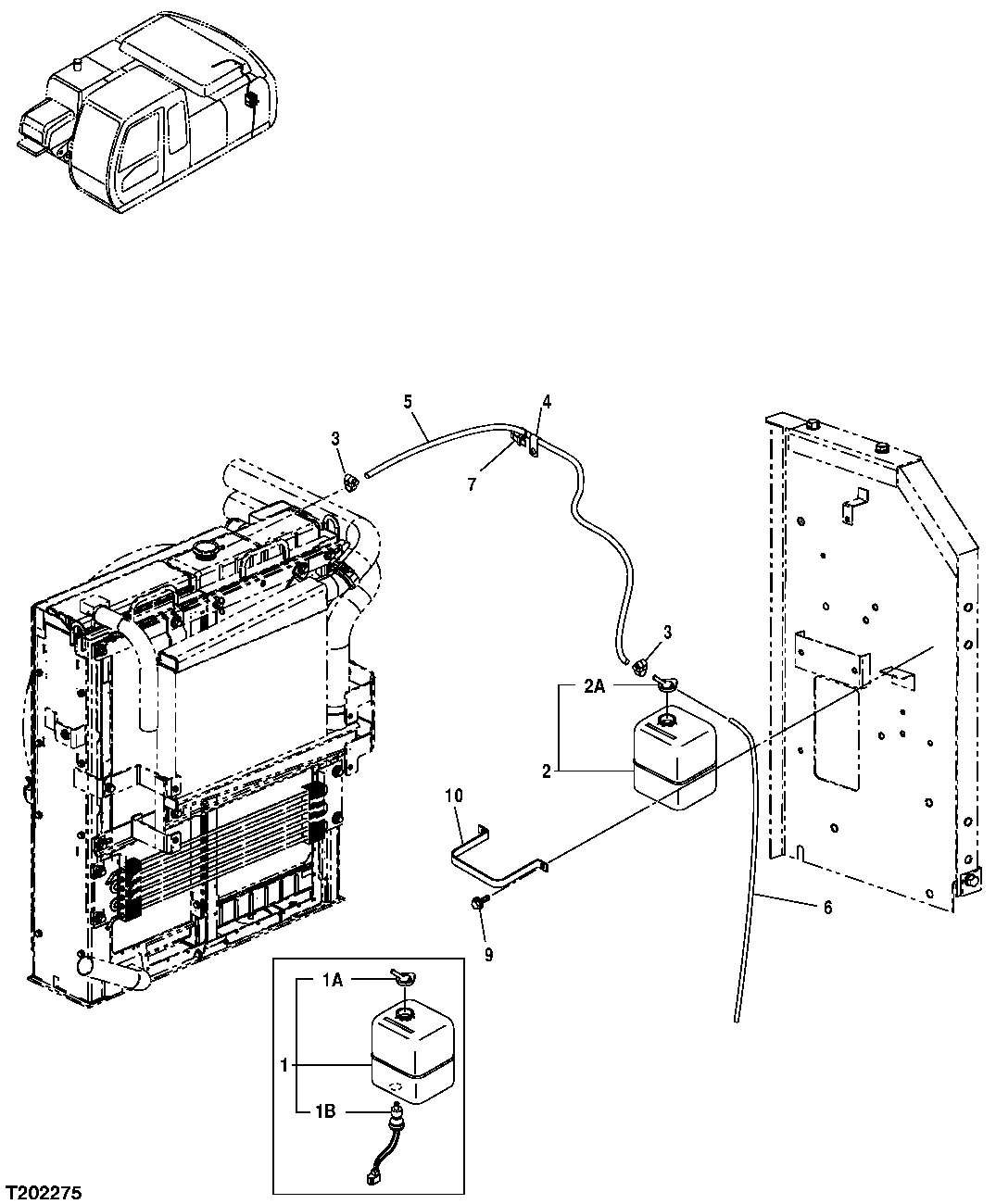 5
4
3
7
3
2A
2
10
6
9
1A
1
1B
T202275