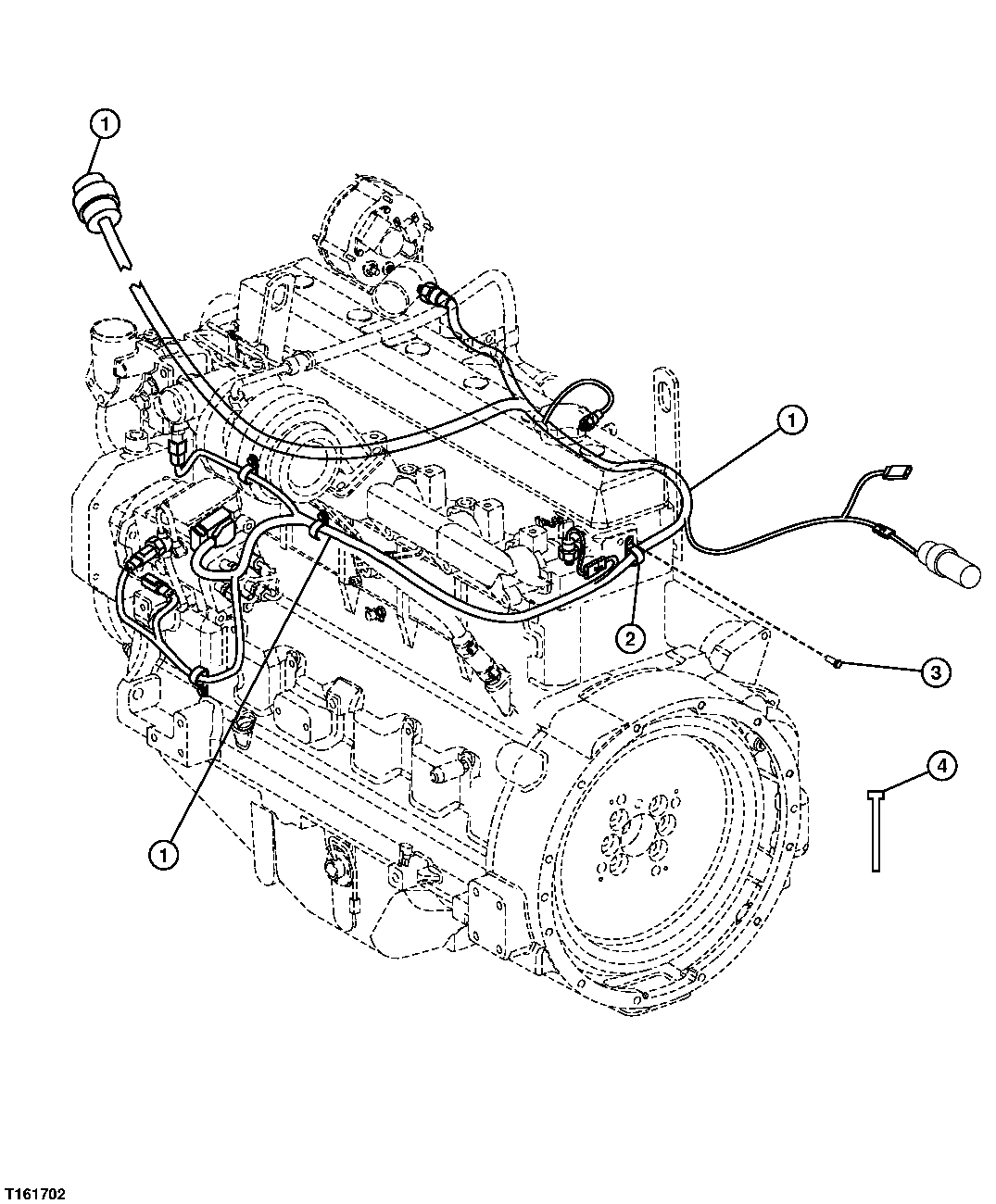 1
1
2
3
4
1
T161702