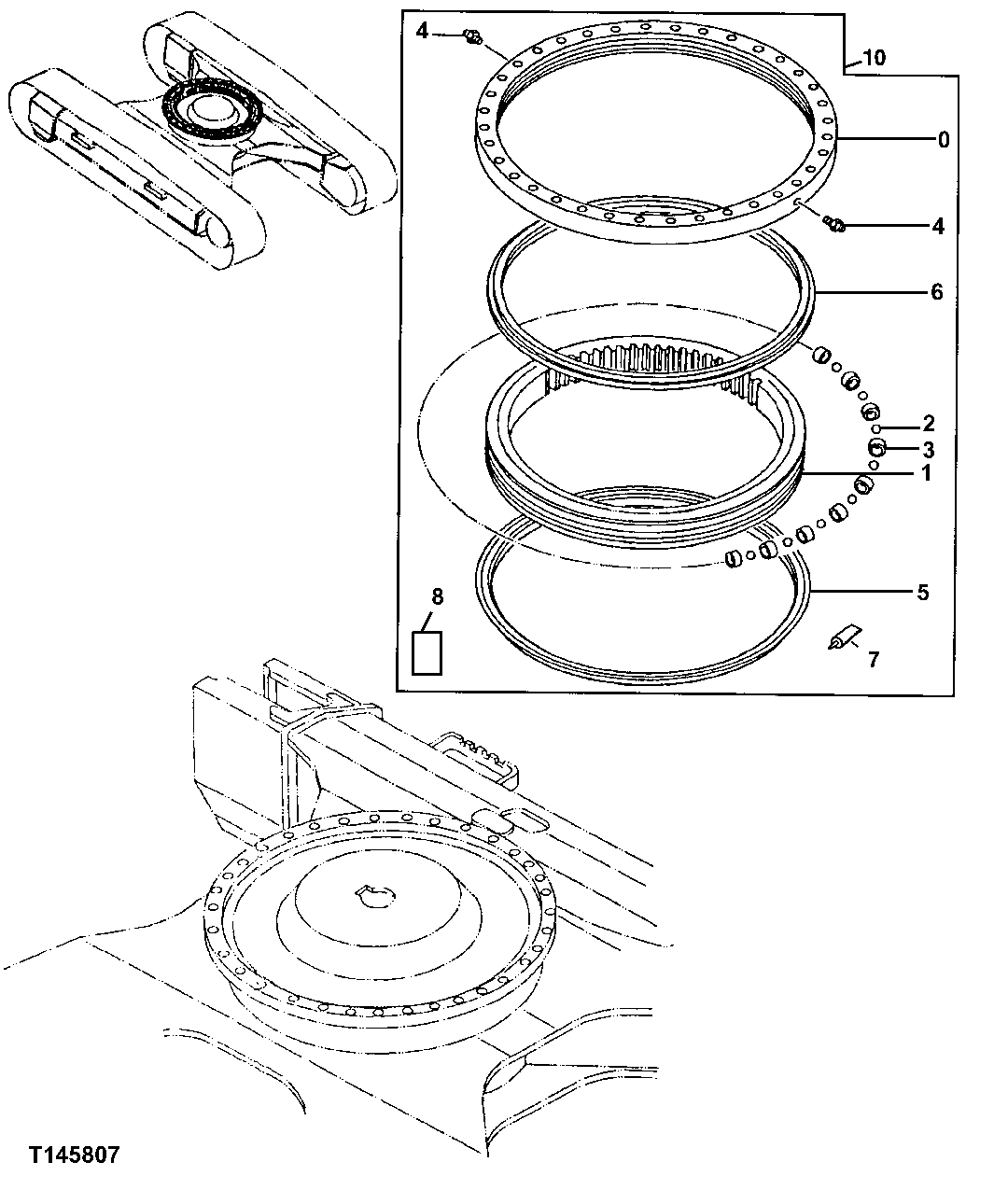 4
10
0
4
6
2
3
1
5
8
7
T145807