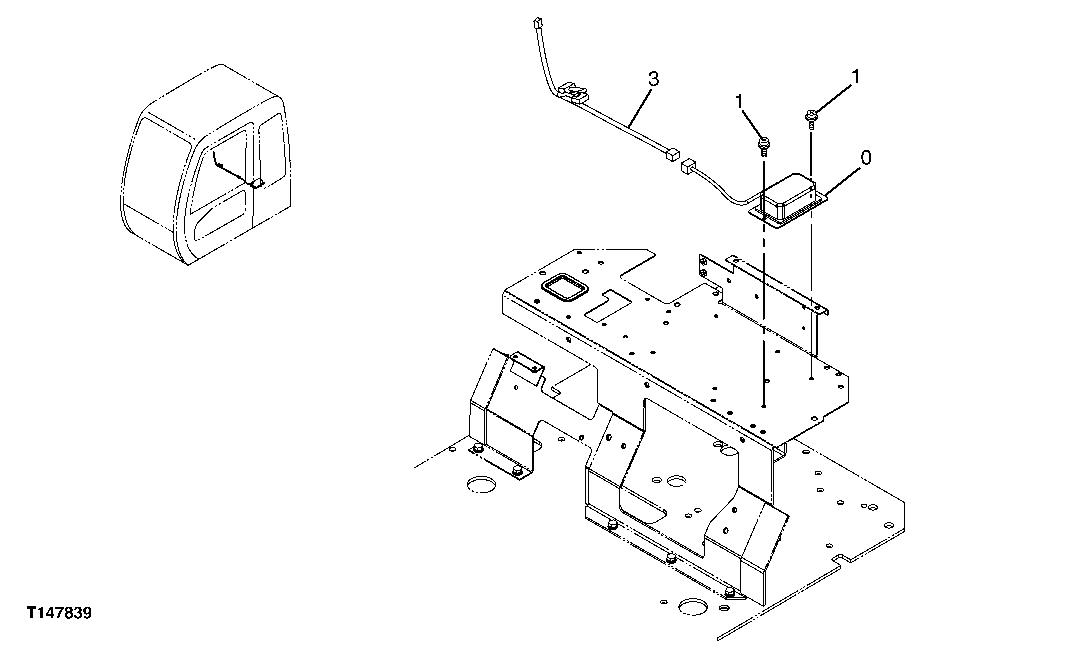 3
1
1
0
T147839