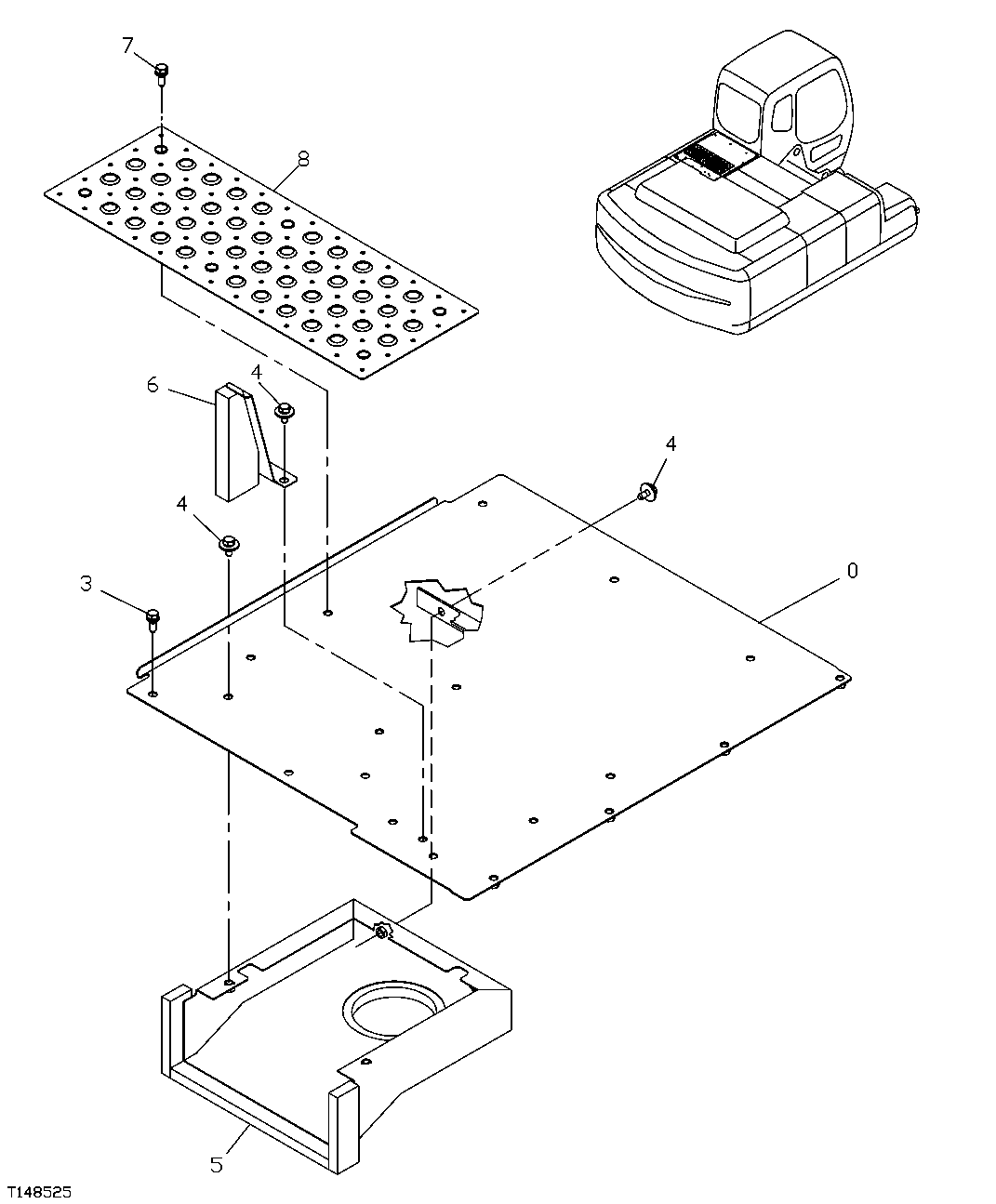 7
8
6
4
4
4
3
0
5
T148525