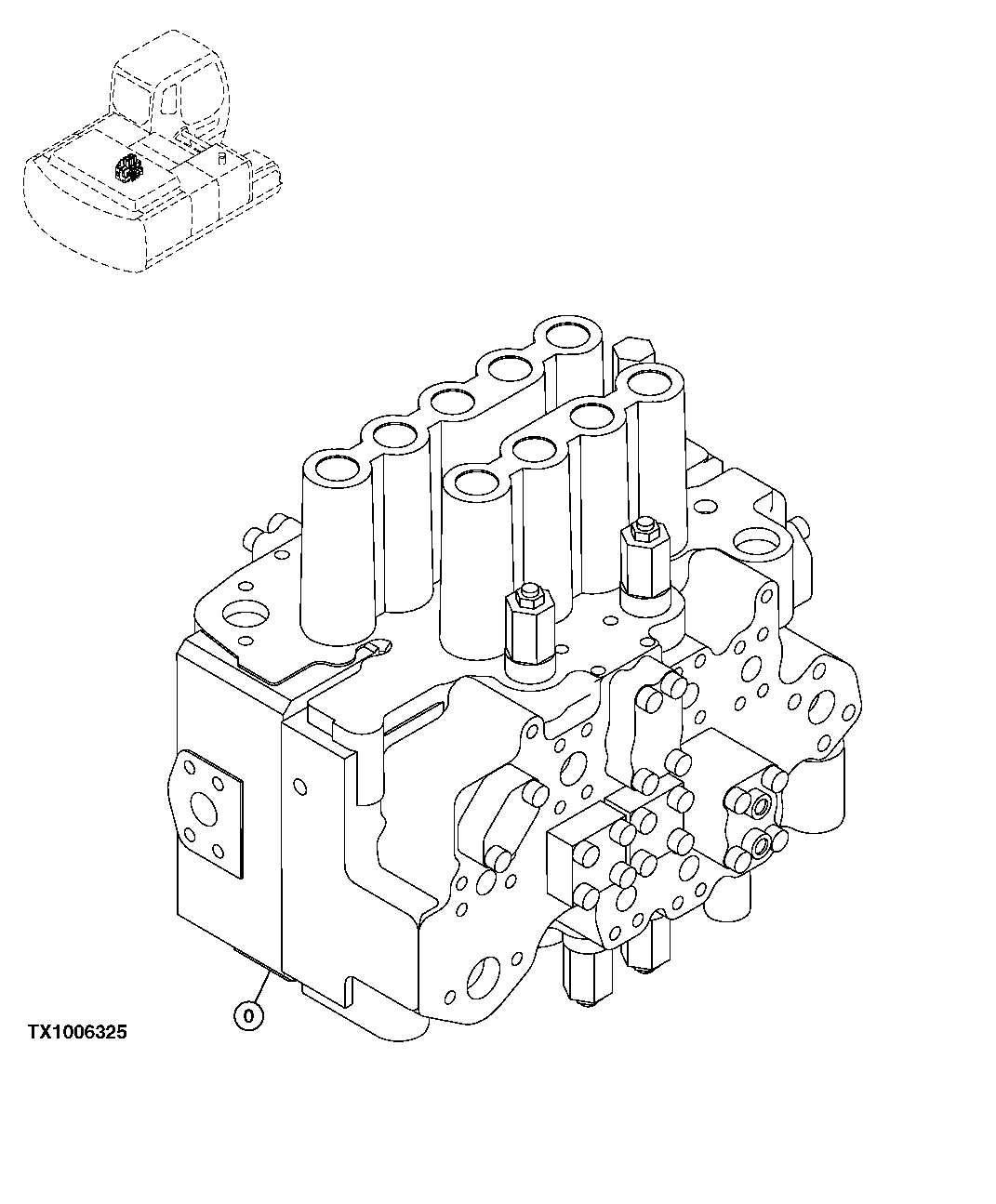 0

TX1006325