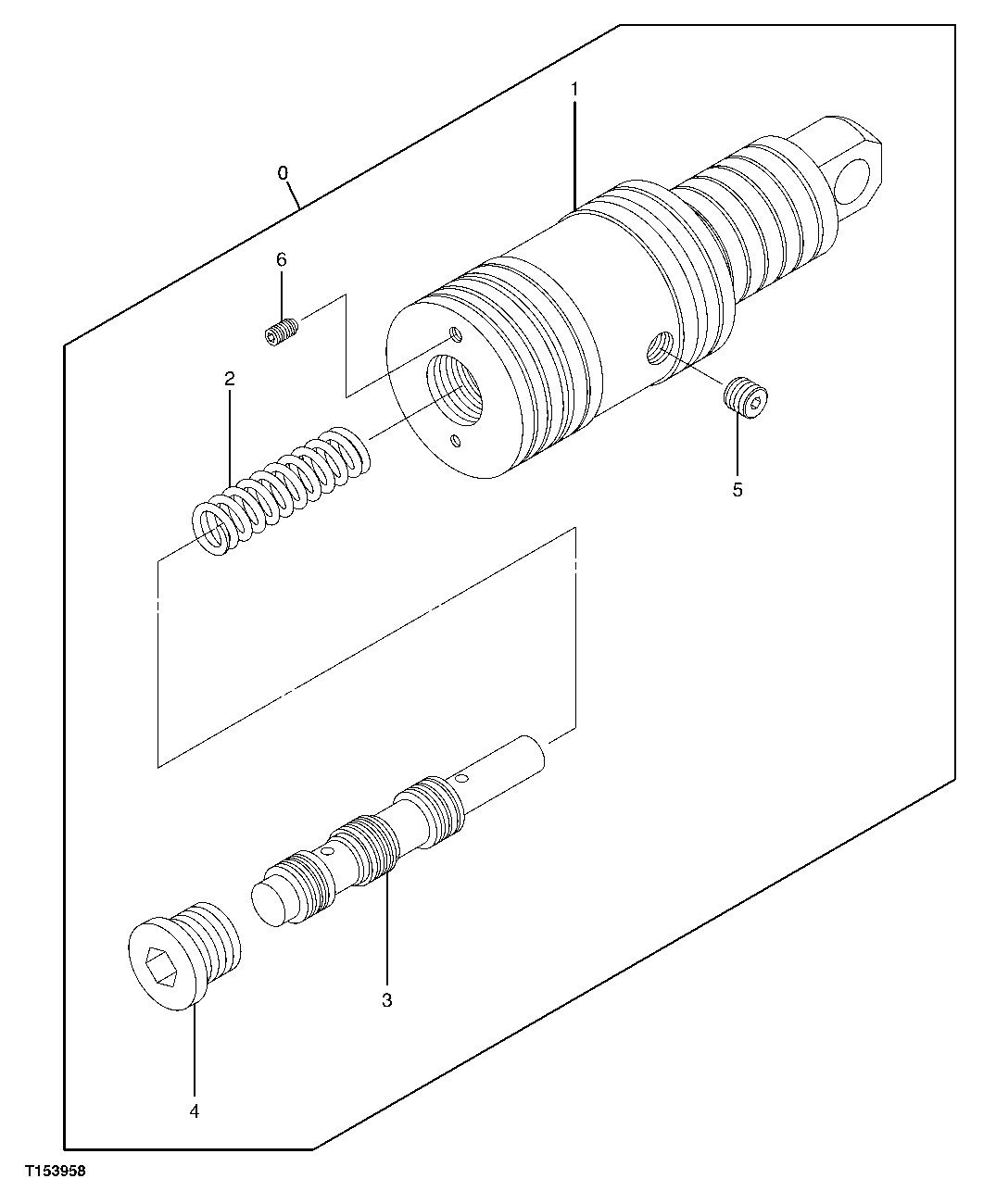 1
0
6
2
5
3
4
T153958