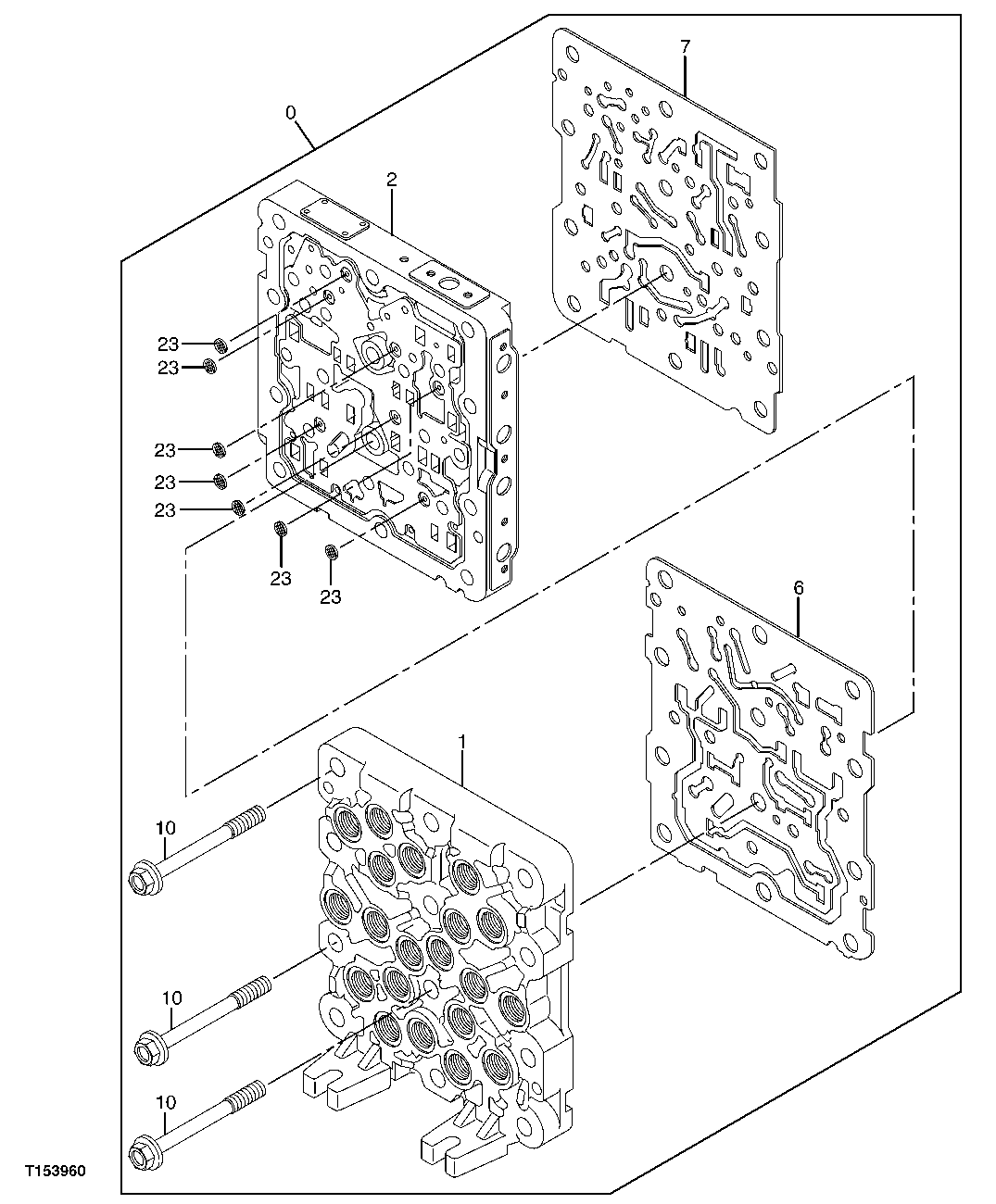 0
7
2
23
23
23
23
23
23
23
6
1
10
10
10
T153960