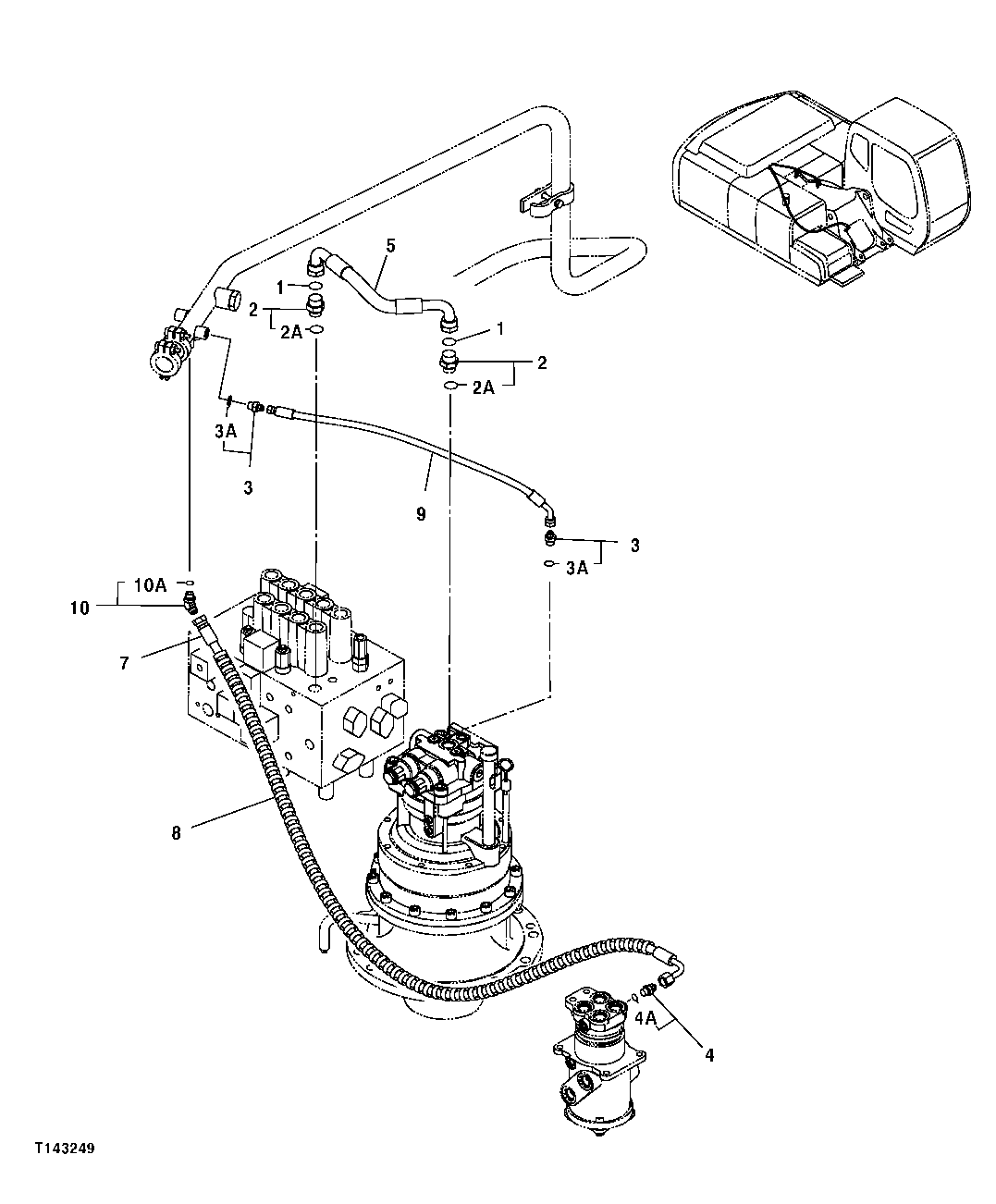 5
1
2
2A
1
2
2A
3A
3
9
3
3A
10A
10
7
8
4A
4
T143249