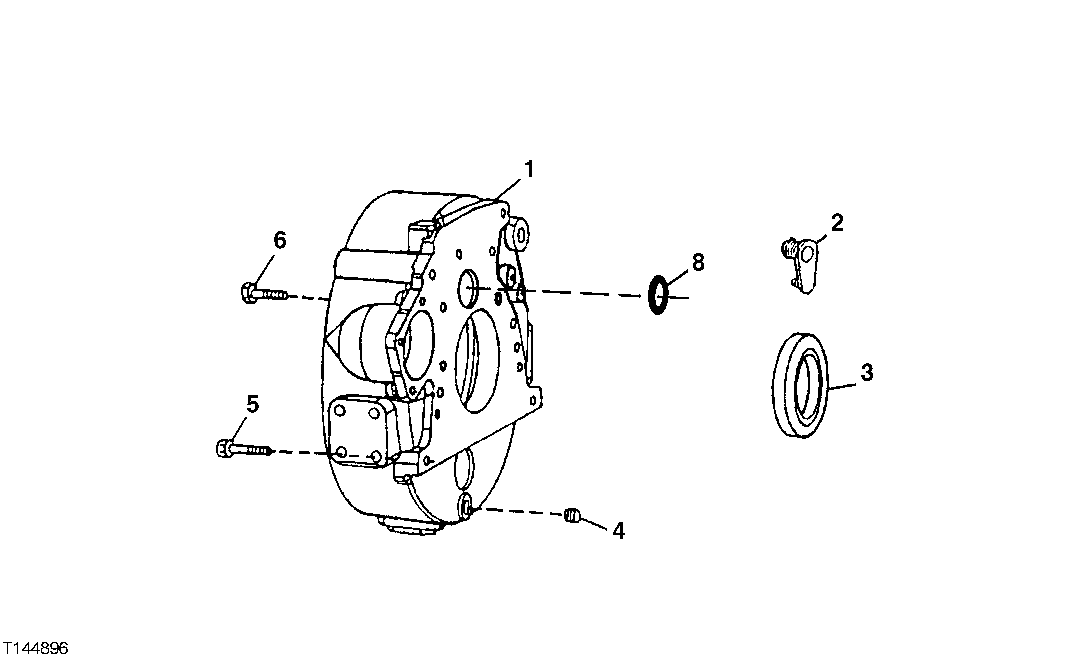 1
2
6
8
3
5
4
T144896