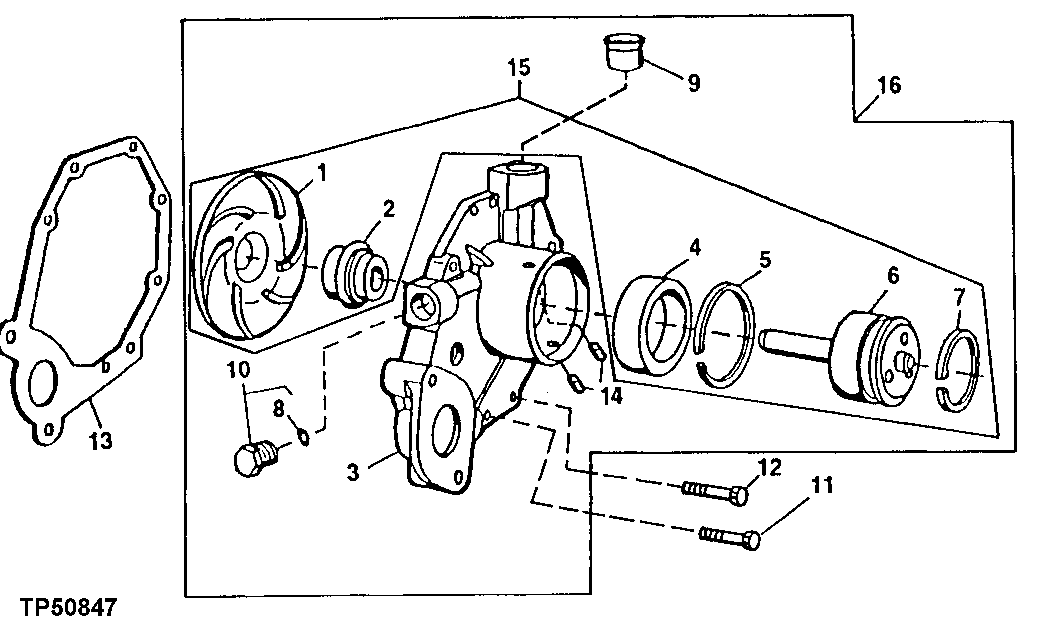 15
9
16
1
2
4
5
6
7
10
8
14
13
3
12
11
TP50847