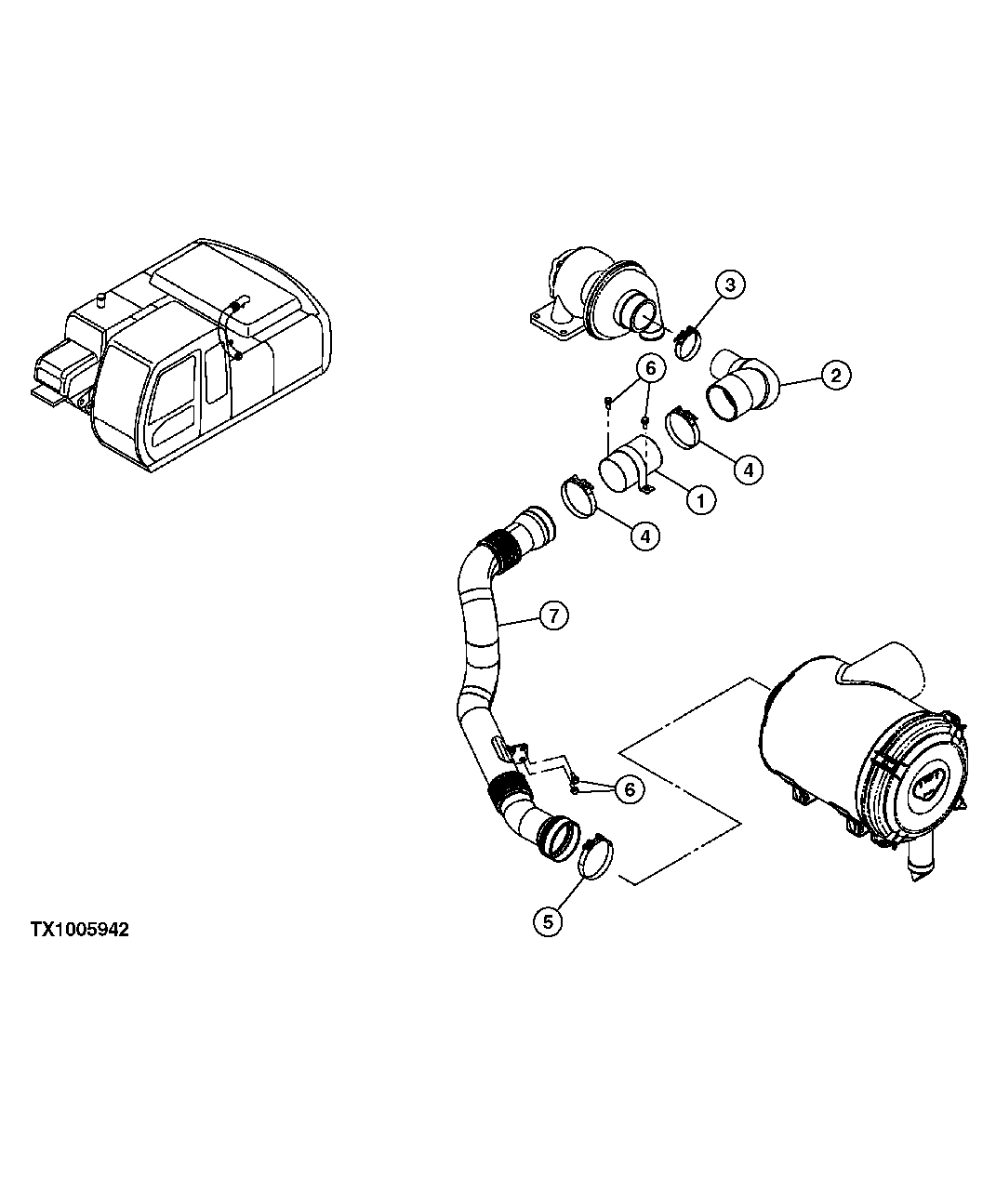 3
2
6
4
1
4
7
6
5
TX1005942