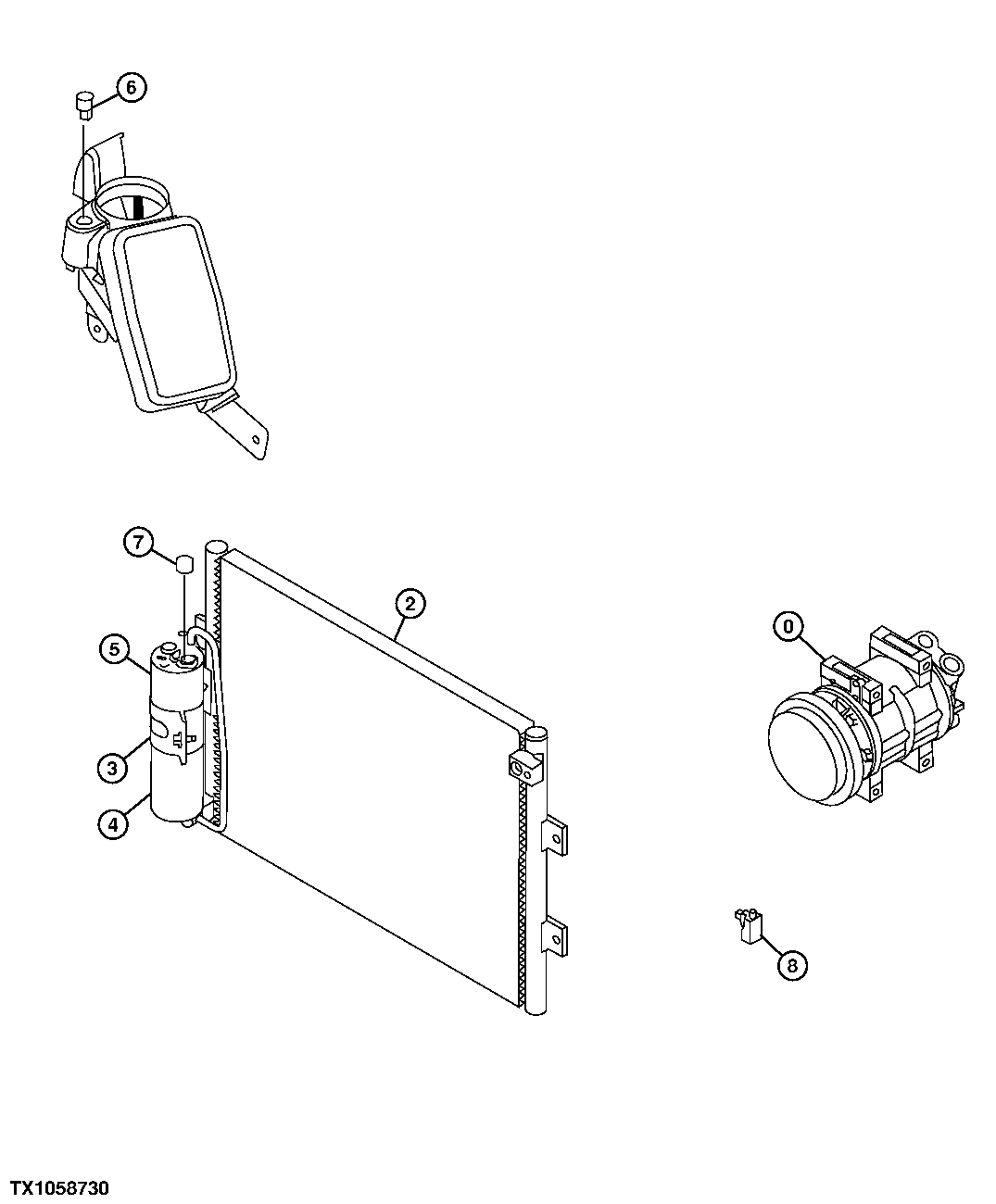 6

7

2

5

0

3

4

8

TX1058730