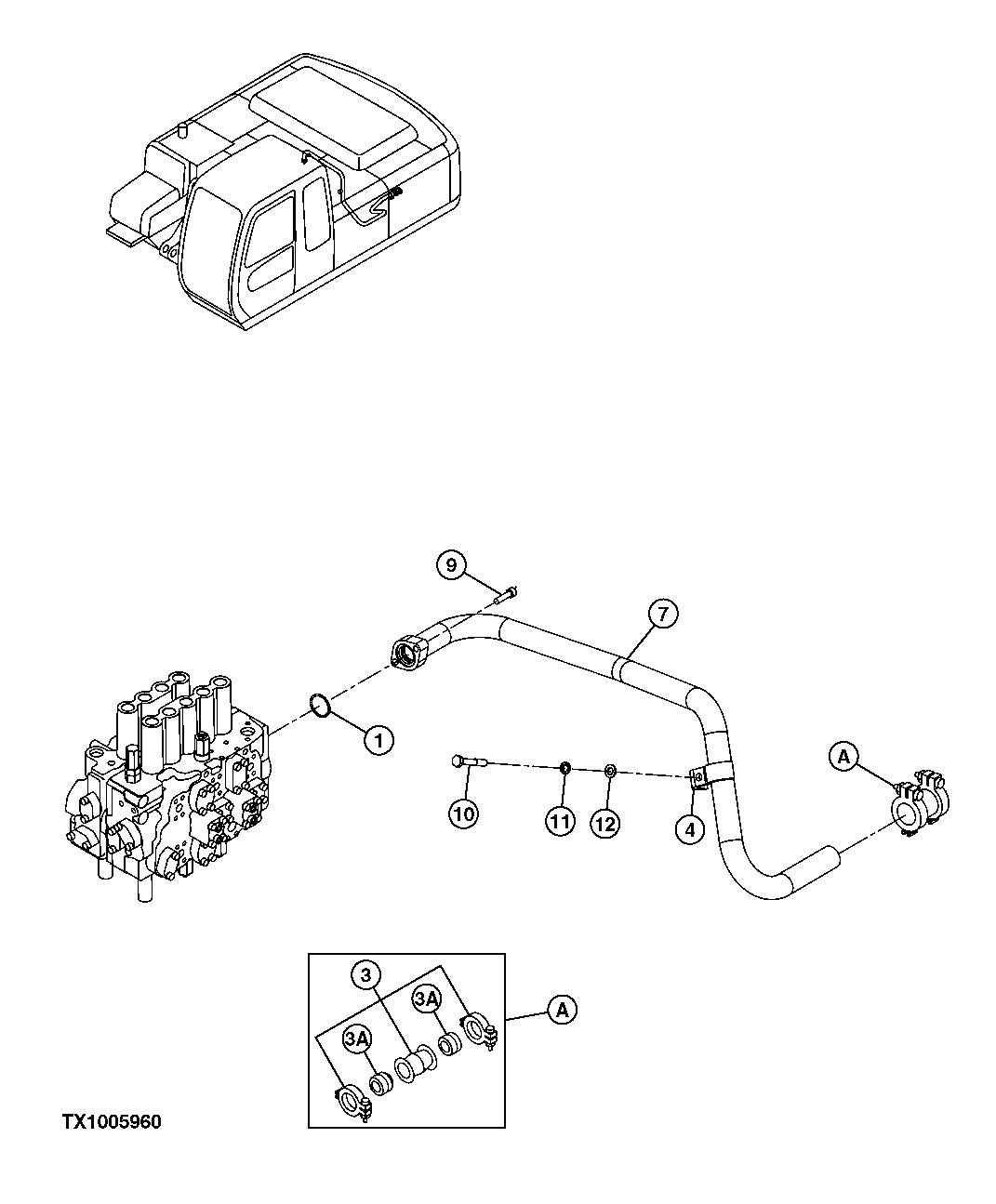 9
7
1
A
10
11
12
4
3
3A
3A
A
TX1005960