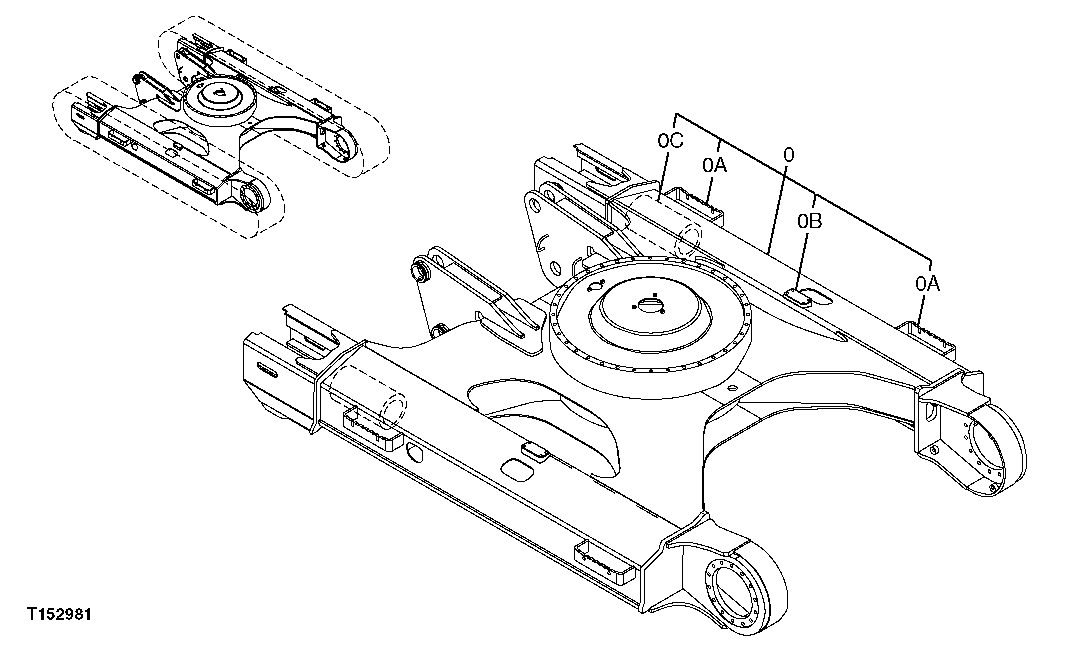 0C
0A
0
0B
0A
T152981