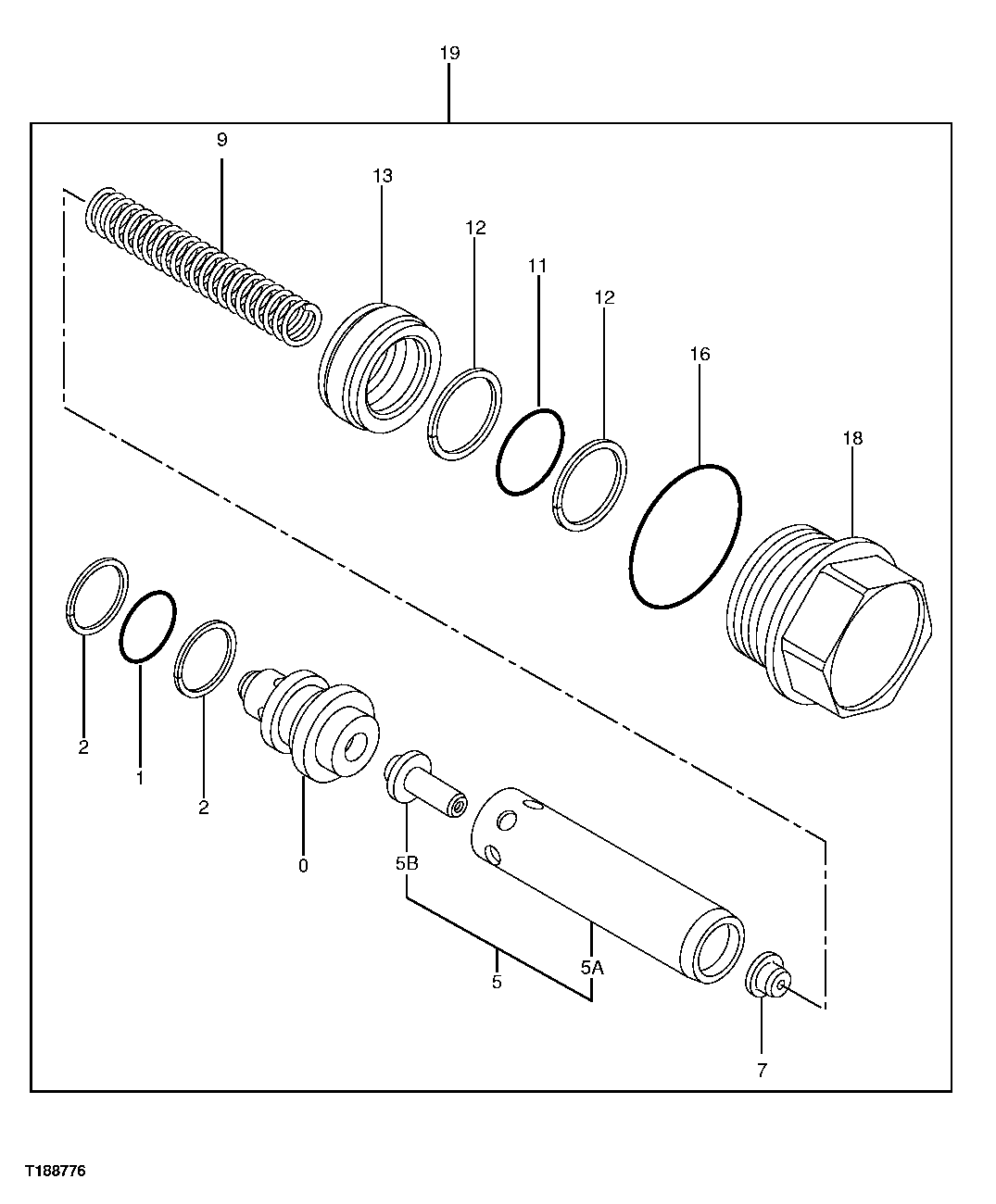 19

9

13

12

11

12

16

18

2

1

2

0

5B

5

5A

7

T188776