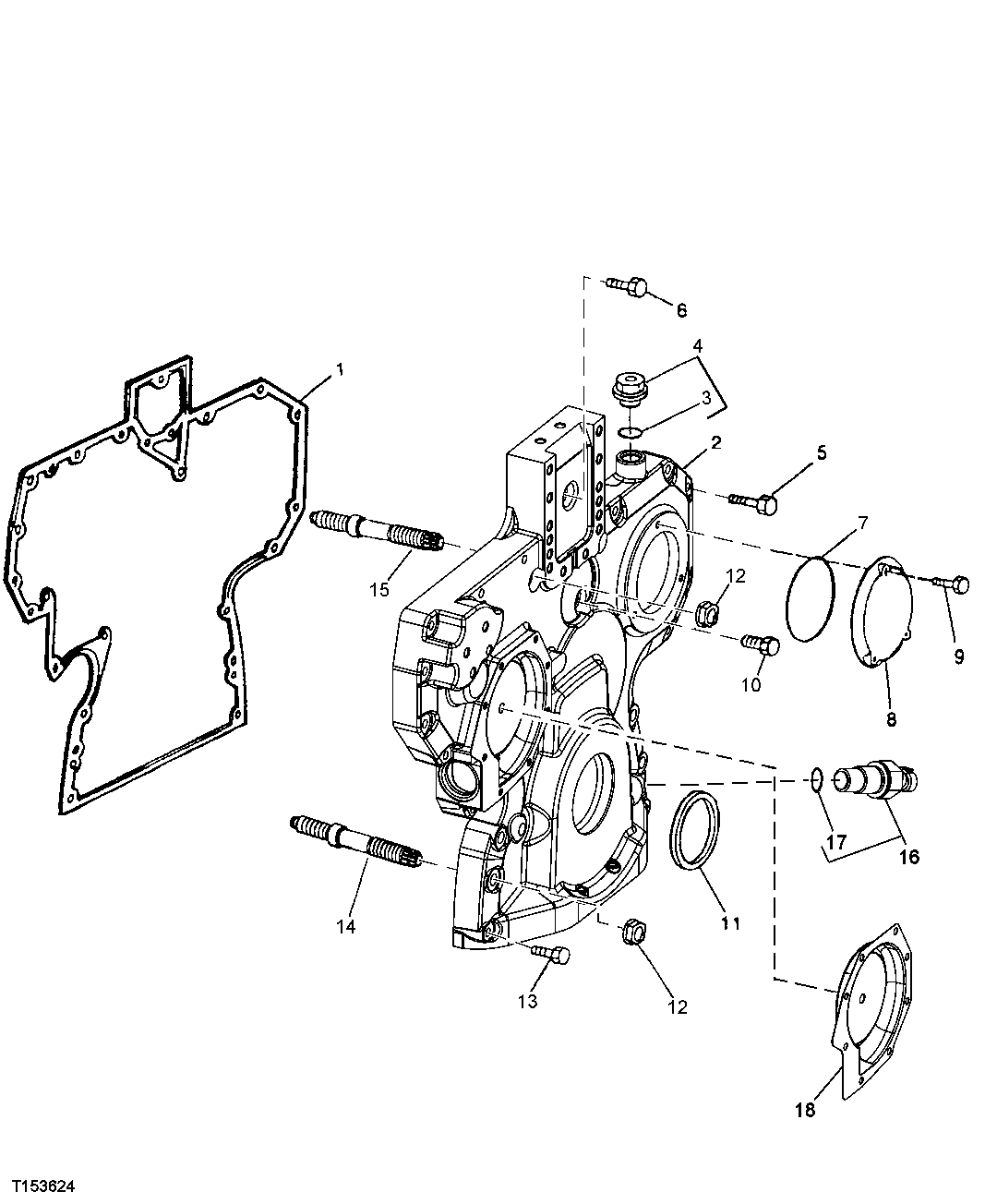 6
4
1
3
2
5
7
15
12
9
10
8
17
16
14
11
13
12
18
T153624