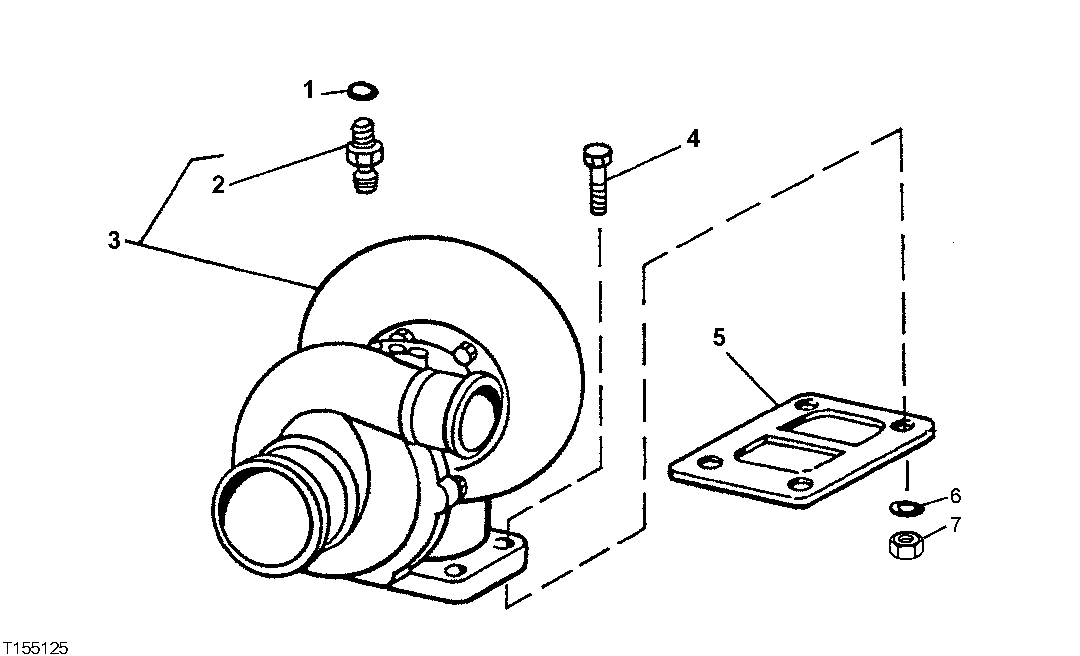 1
2
3
4
5
6
7
T155125