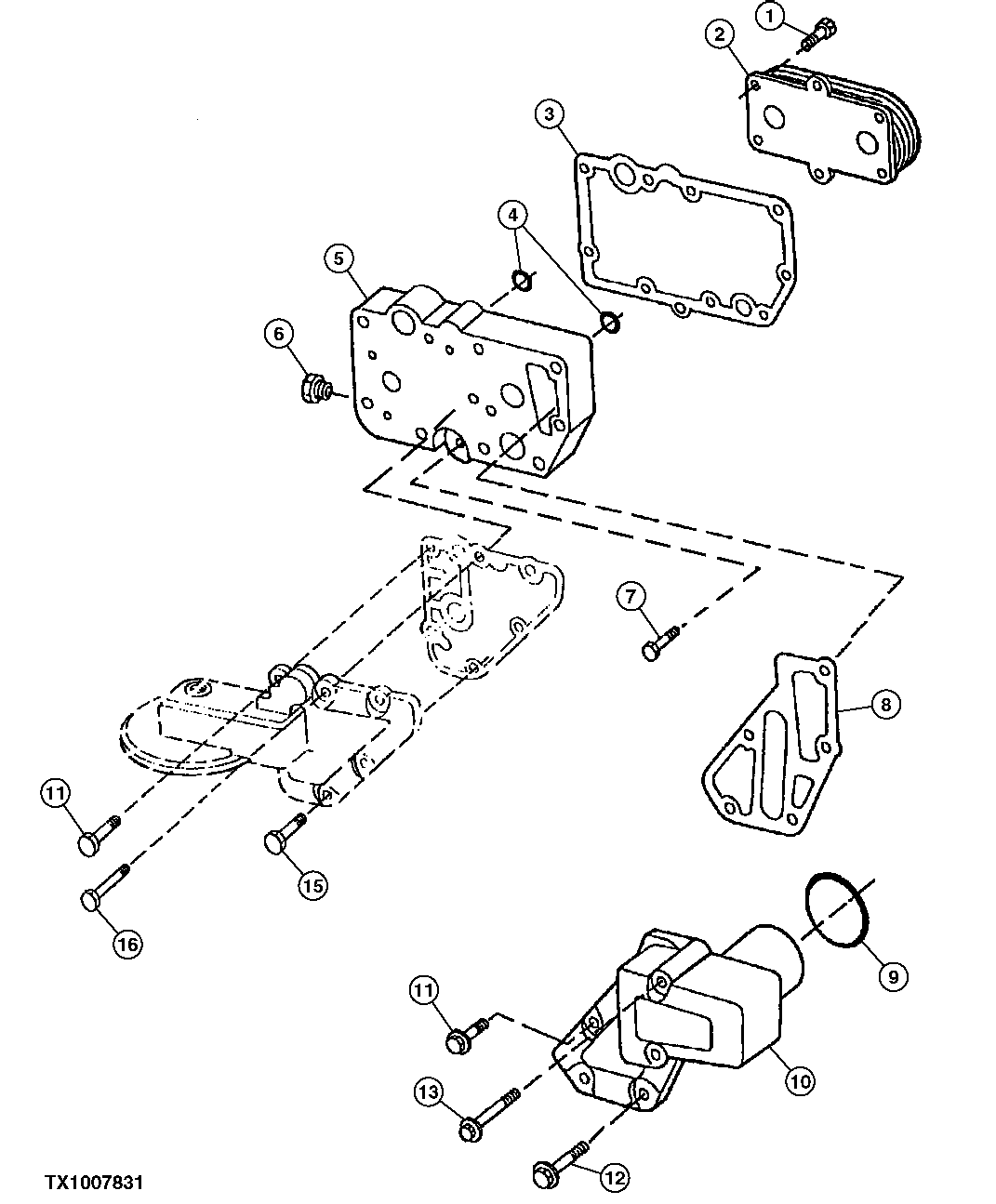 1
2
3
4
5
6
7
8
11
15
16
9
11
10
13
12
TX1007831