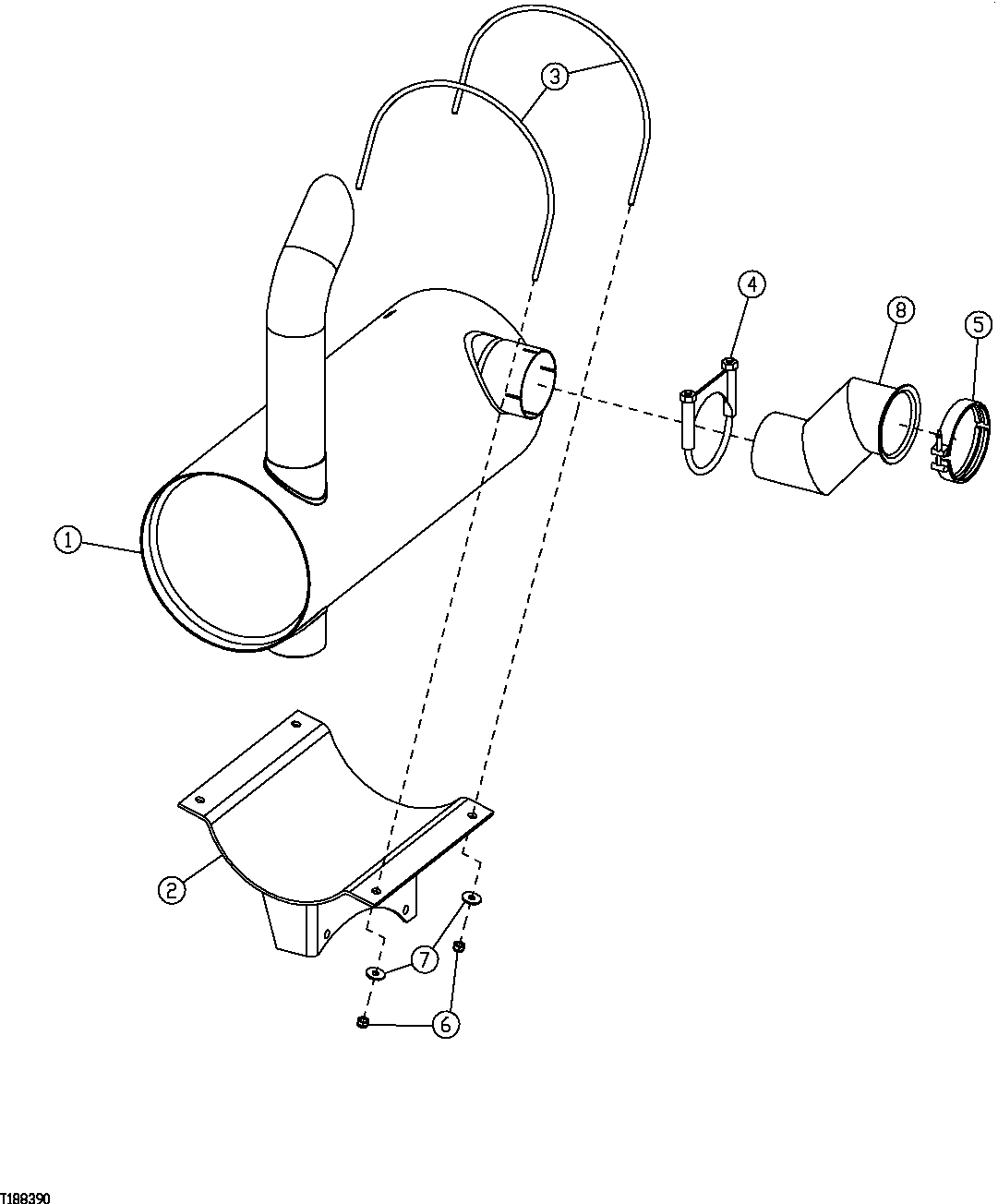 3
4
8
5
1
2
7
6
T188390