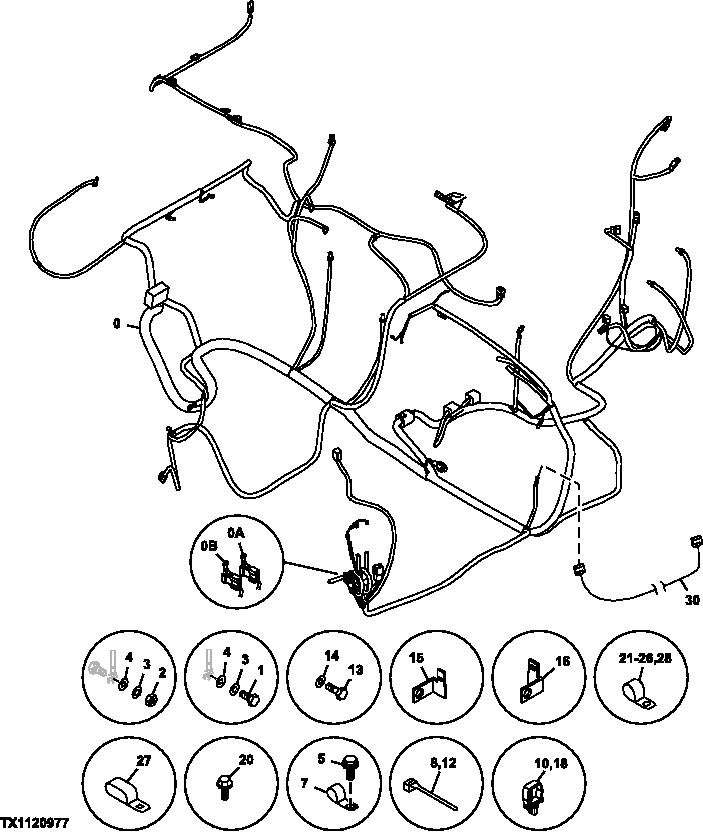 0
0B
0A
30
4
3
2
4
3
1
14
13
15
16
21-26,28
27
20
5
7
8,12
10,18
TX1120977