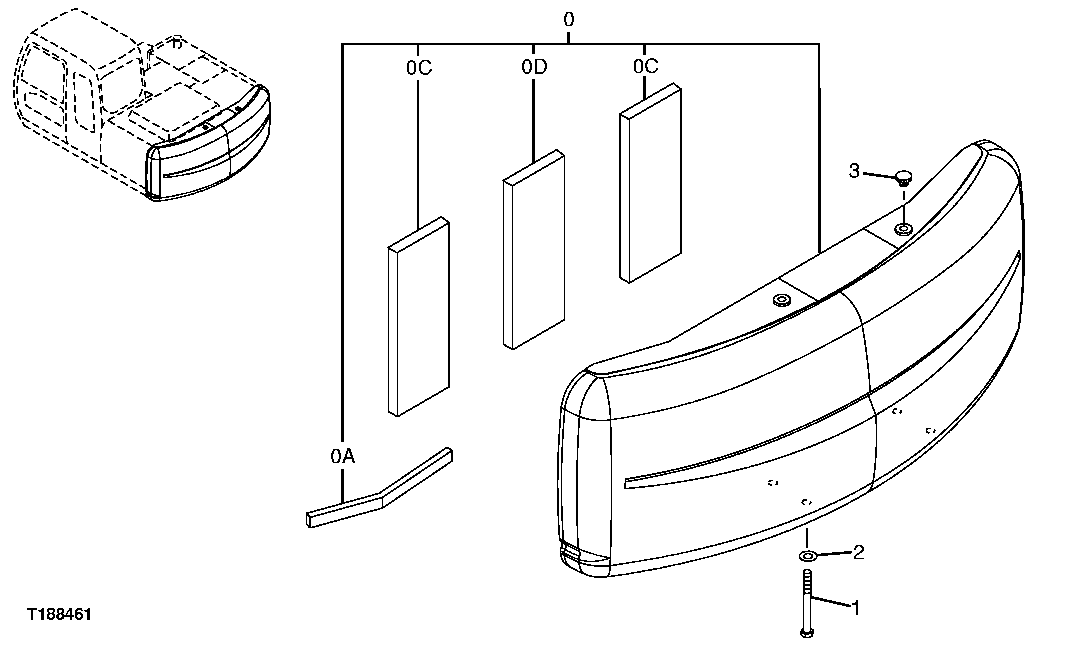 0
0C
0D
0C
3
0A
2
1
T188461