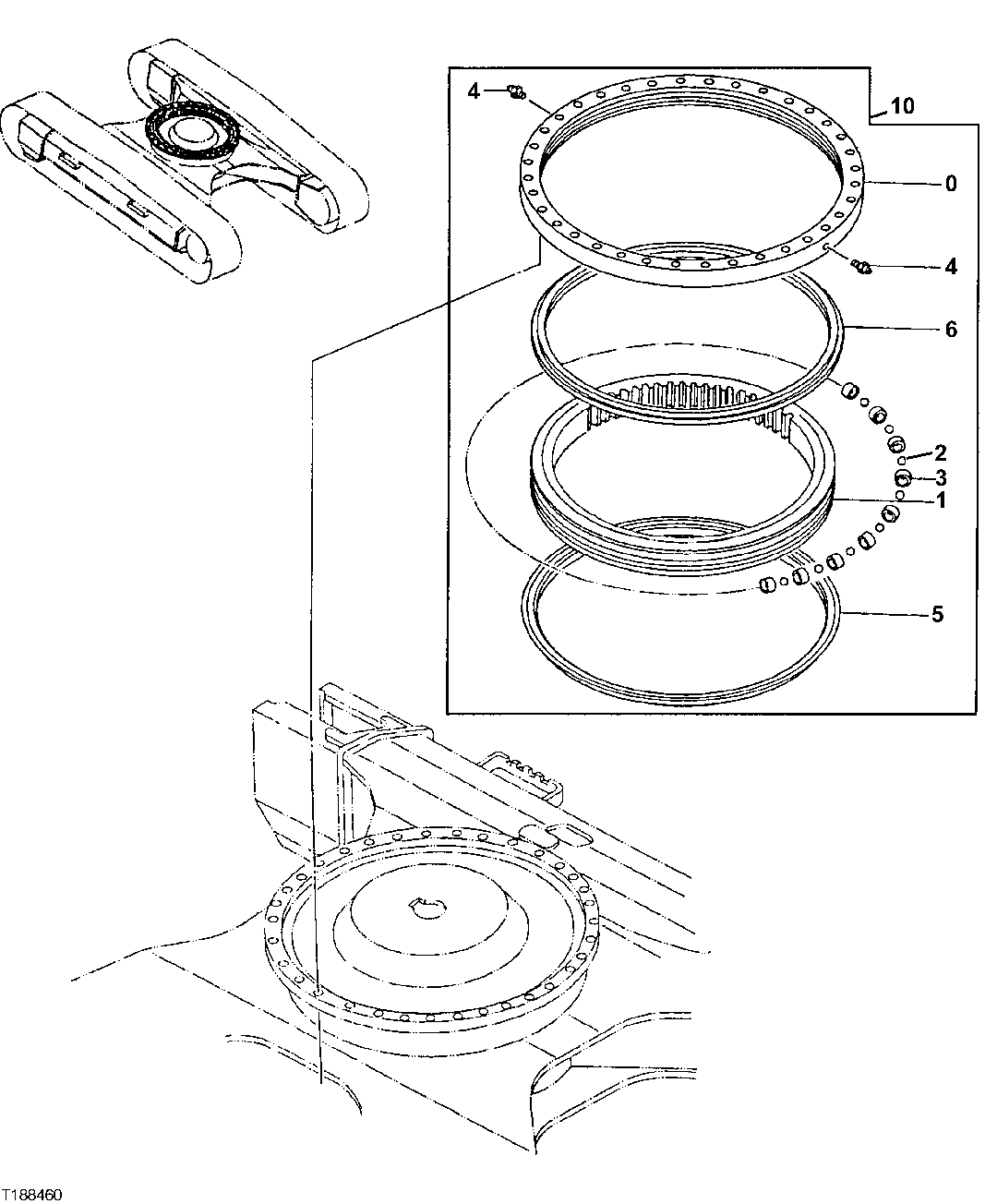 4
10
0
4
6
2
3
1
5
T188460