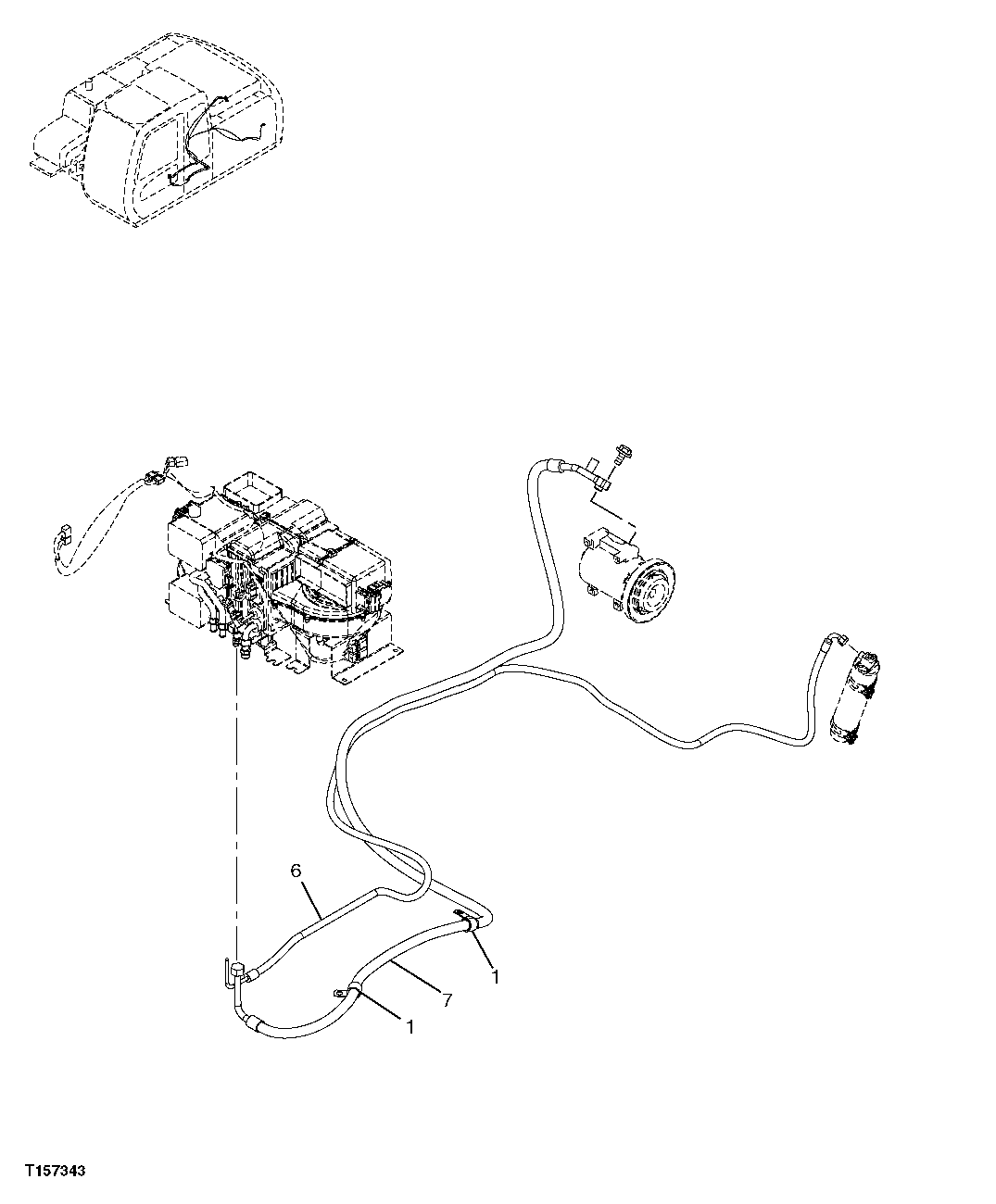 6

1

7

1

T157343