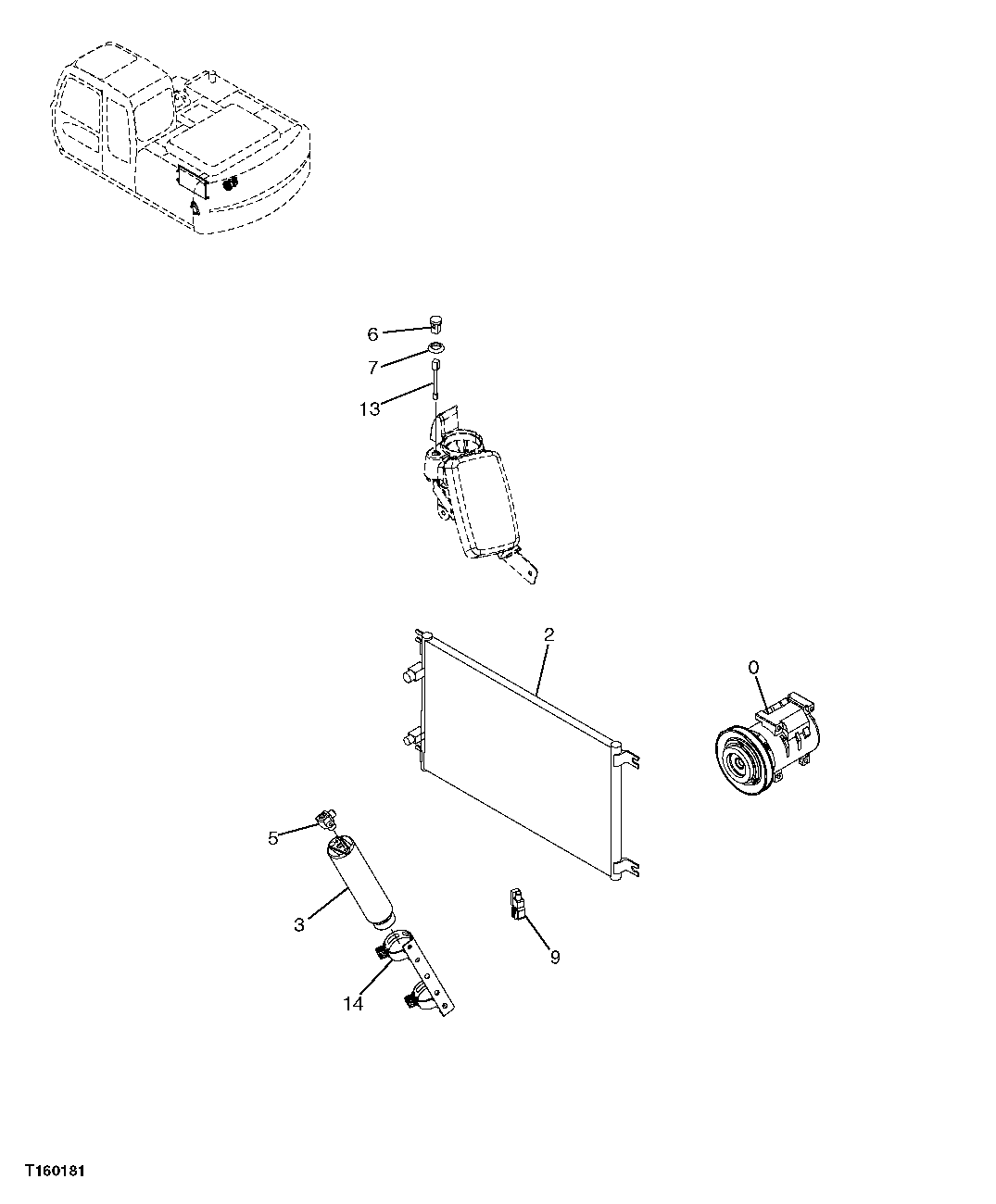 6
7
13
2
0
5
3
9
14
T160181