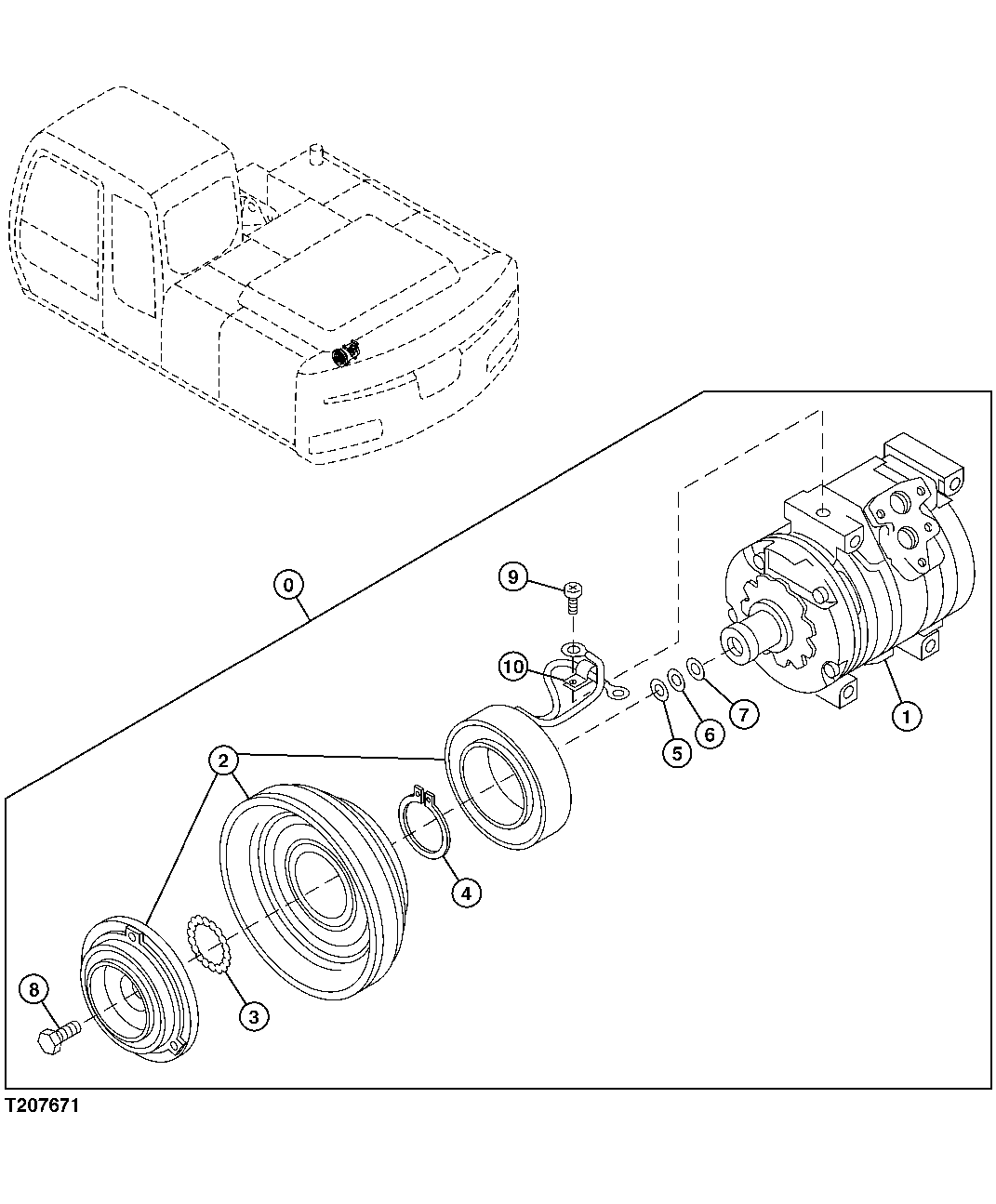 0
9
10
1
7
6
5
2
4
3
8
T207671