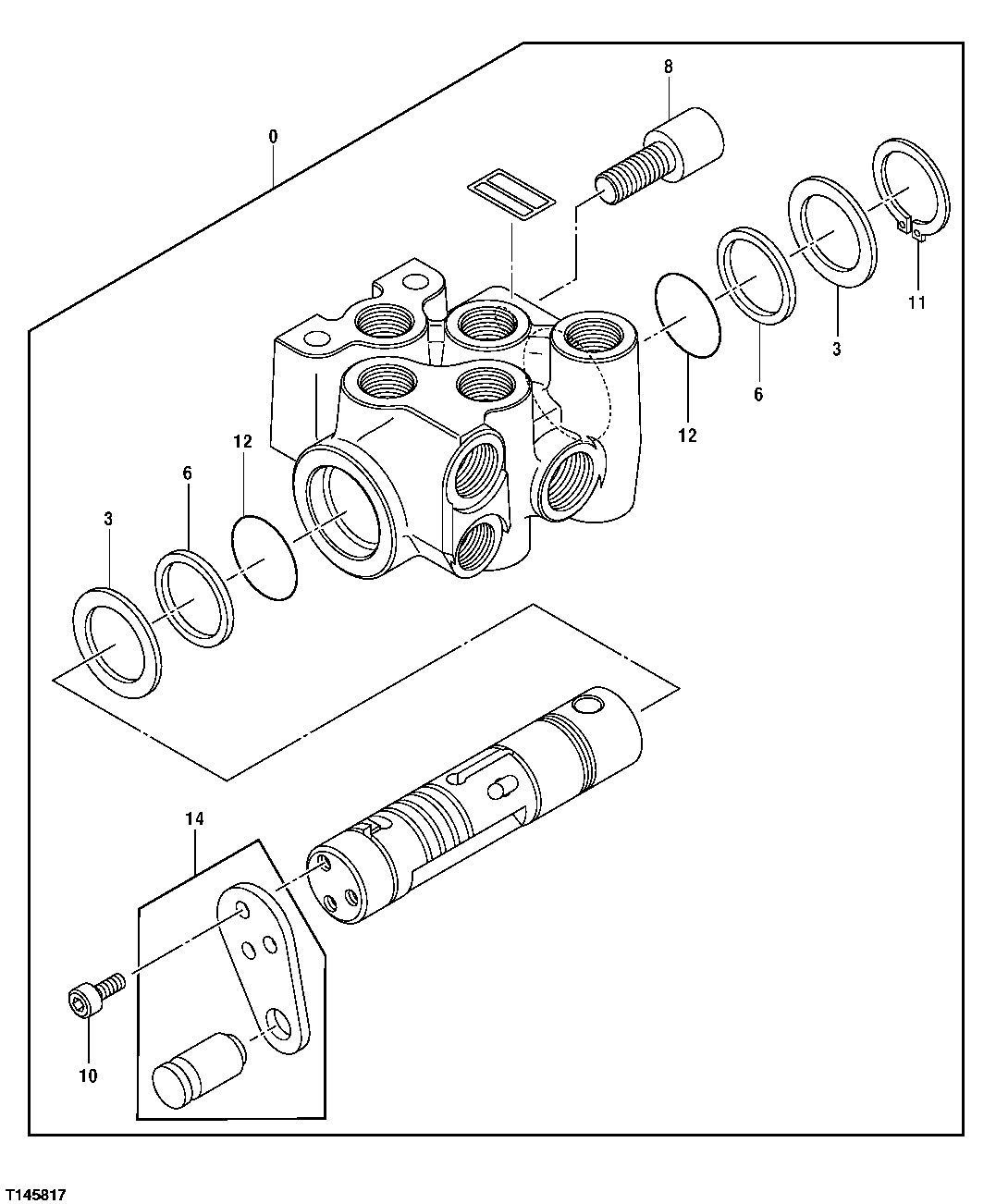 8
0
11
3
6
12
12
6
3
14
10
T145817