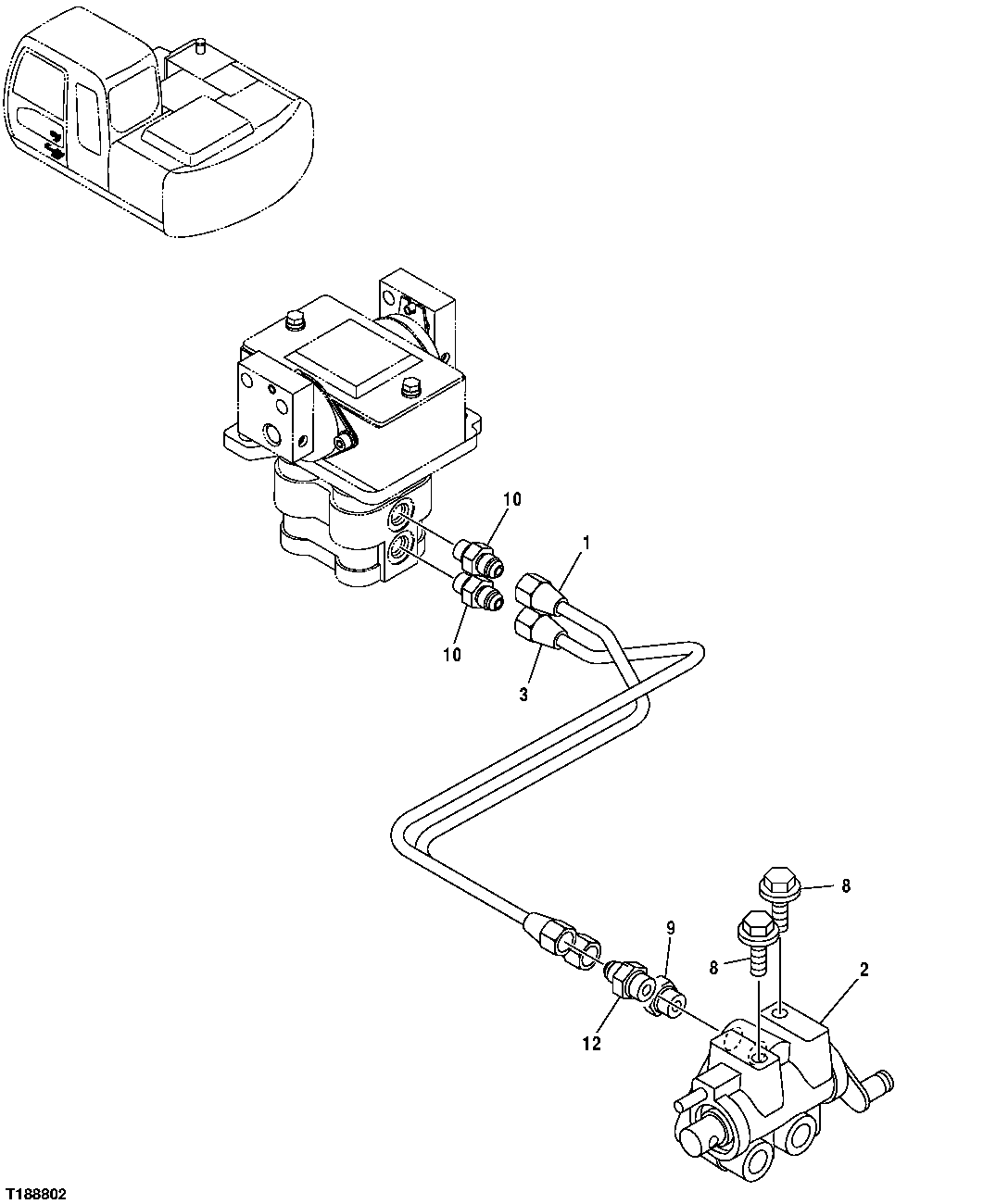 10
1
10
3
8
9
8
2
12
T188802